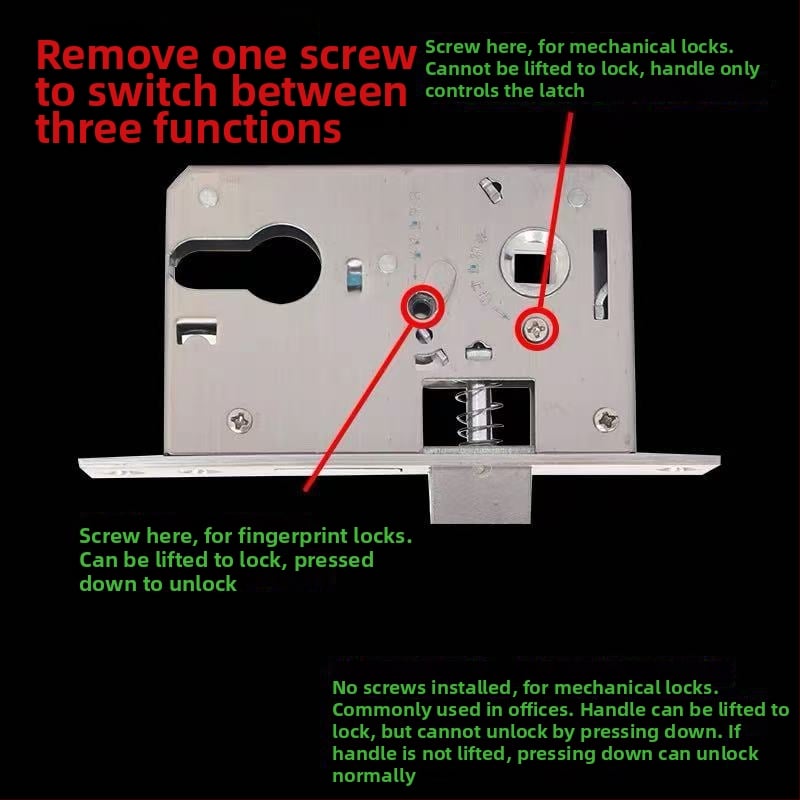 Remove one screw to switch between three functions

Screw here, for mechanical locks. Cannot be lifted to lock, handle only controls the latch

Screw here, for fingerprint locks. Can be lifted to lock, pressed down to unlock

No screws installed, for mechanical locks. Commonly used in offices. Handle can be lifted to lock, but cannot unlock by pressing down. If handle is not lifted, pressing down can unlock normally