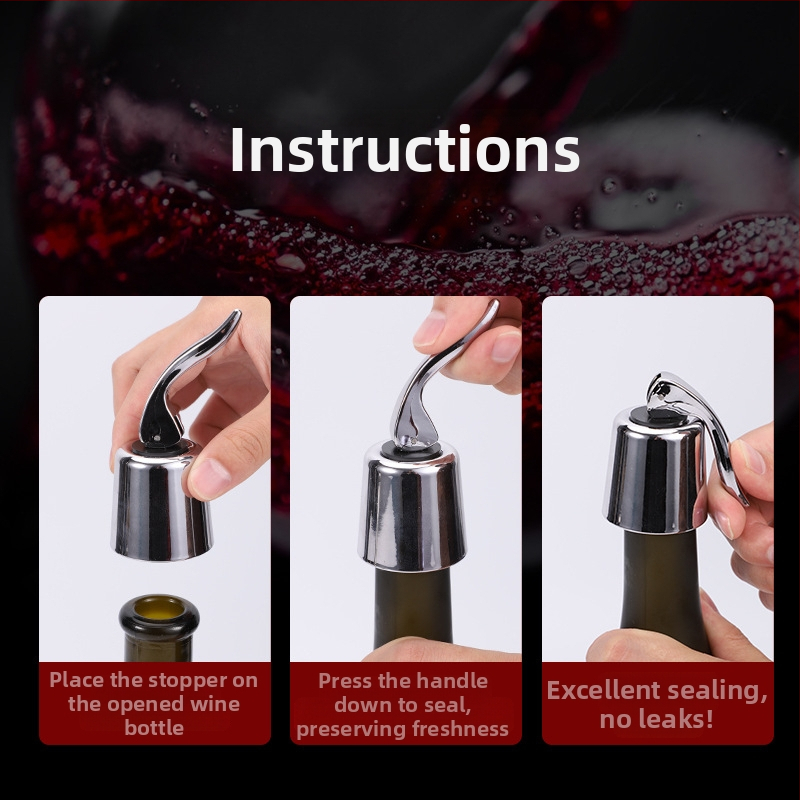 Instructions

Place the stopper on the opened wine bottle

Press the handle down to seal, preserving freshness

Excellent sealing, no leaks!