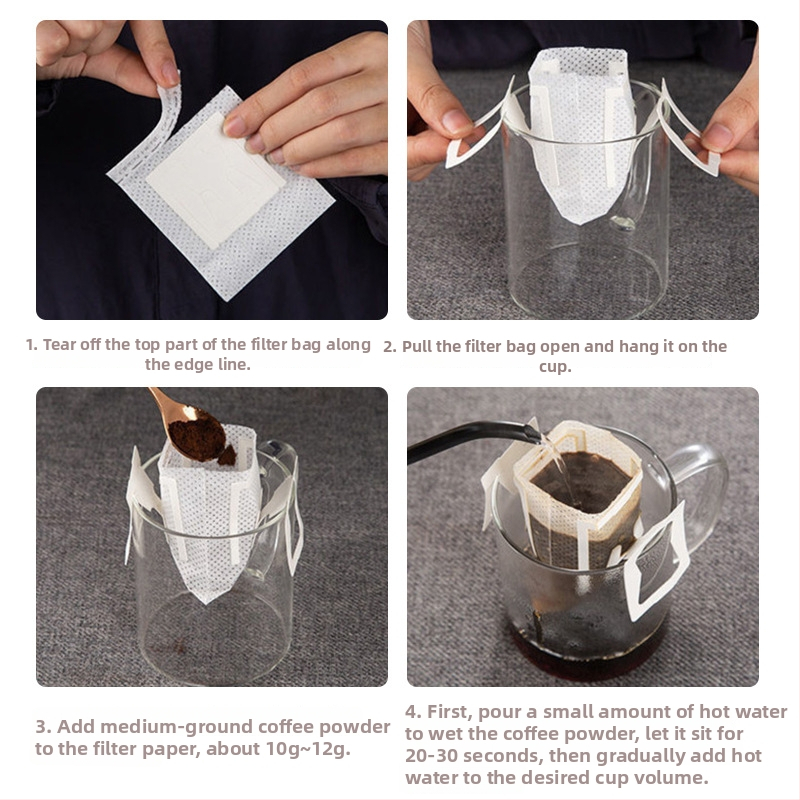 1. Tear off the top part of the filter bag along the edge line.

2. Pull the filter bag open and hang it on the cup.

3. Add medium-ground coffee powder to the filter paper, about 10g~12g.

4. First, pour a small amount of hot water to wet the coffee powder, let it sit for 20-30 seconds, then gradually add hot water to the desired cup volume.