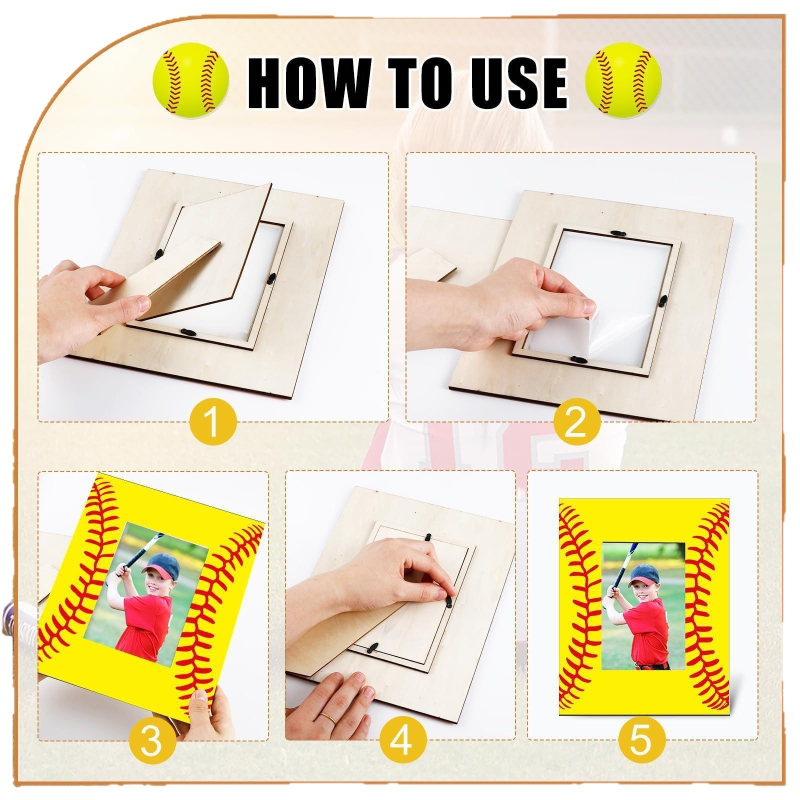 HOW TO USE

1

2

3

4

5