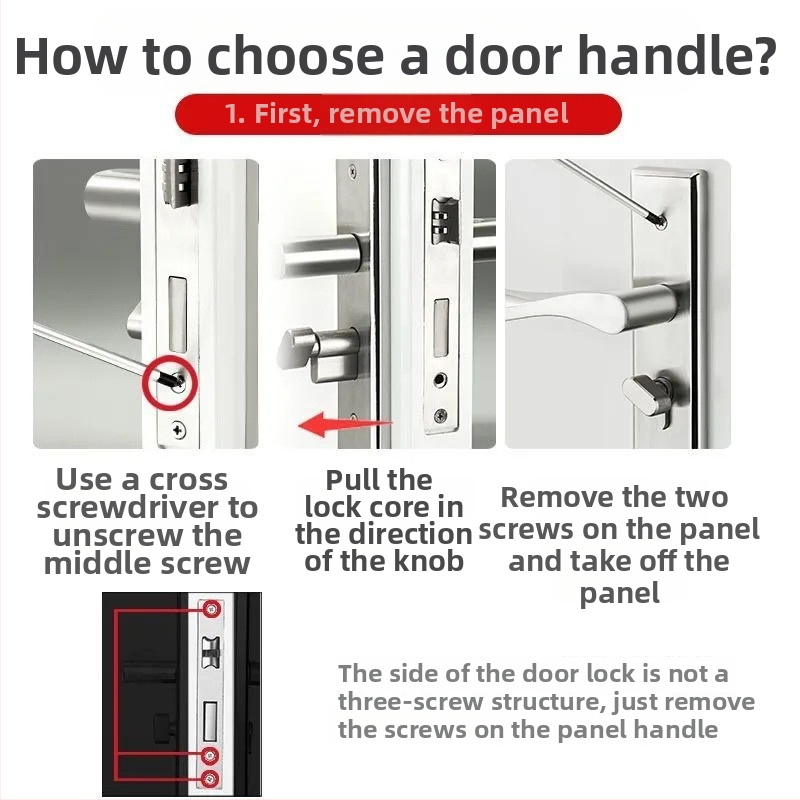 How to choose a door handle?

1. First, remove the panel

Use a cross screwdriver to unscrew the middle screw

Pull the lock core in the direction of the knob

Remove the two screws on the panel and take off the panel

The side of the door lock is not a three-screw structure, just remove the screws on the panel handle