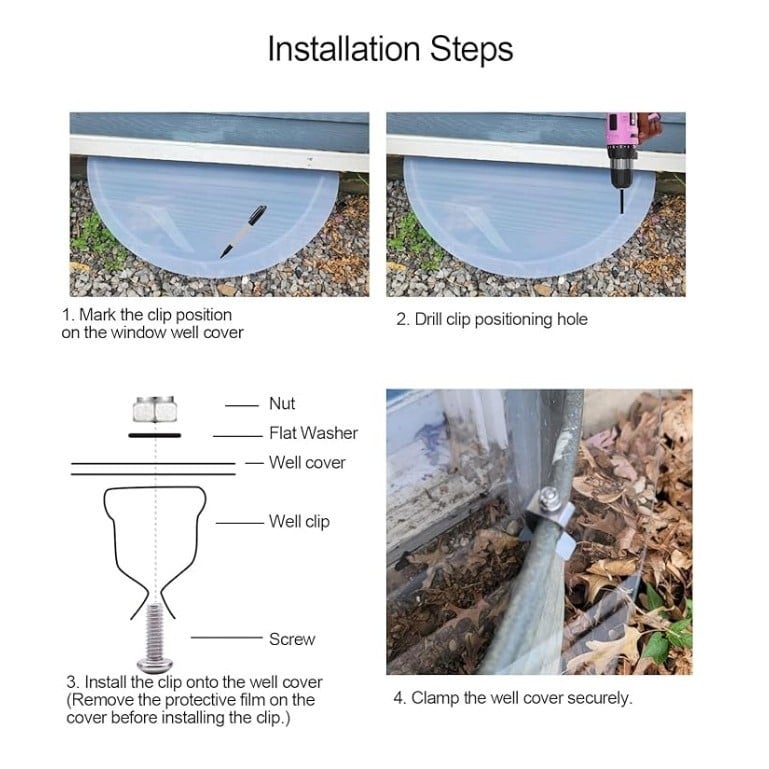 Installation Steps

1. Mark the clip position on the window well cover

2. Drill clip positioning hole

Nut

Flat Washer

Well cover

Well clip

Screw

3. Install the clip onto the well cover (Remove the protective film on the cover before installing the clip.)

4. Clamp the well cover securely.