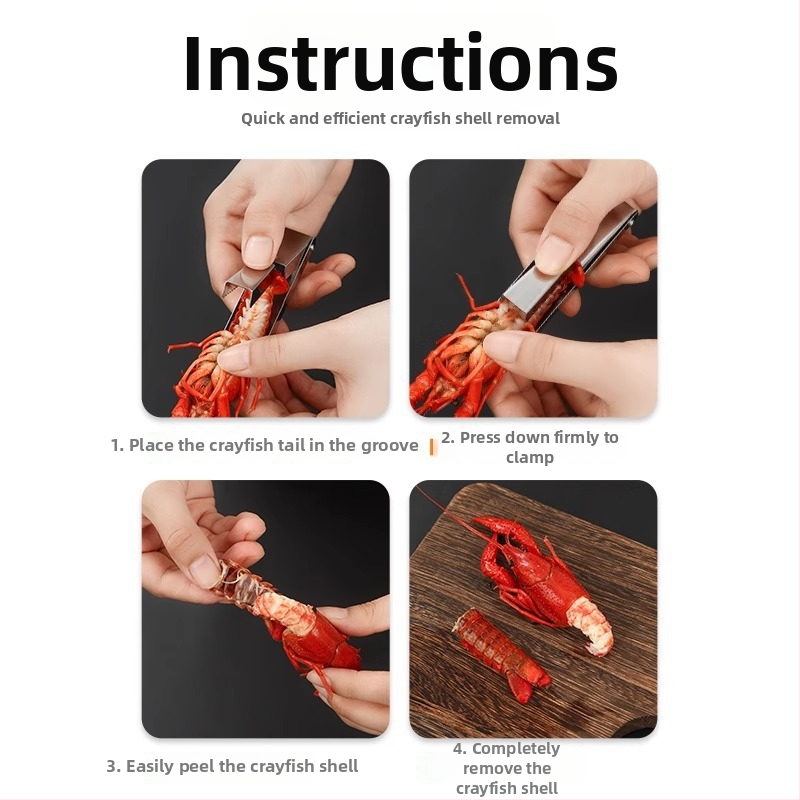 Instructions

Quick and efficient crayfish shell removal

1. Place the crayfish tail in the groove

2. Press down firmly to clamp

3. Easily peel the crayfish shell

4. Completely remove the crayfish shell