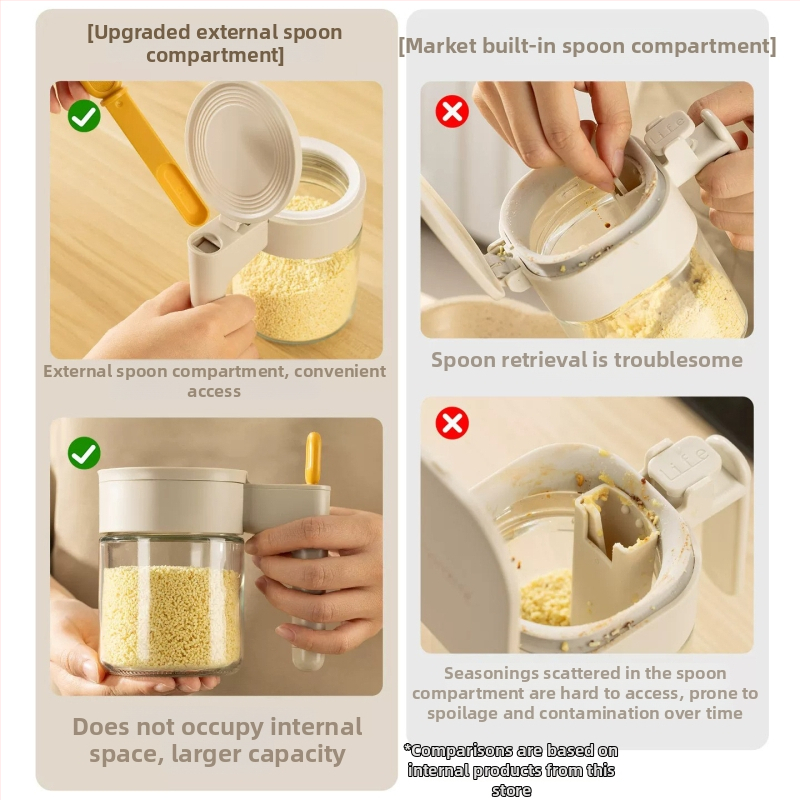 [Upgraded external spoon compartment]

External spoon compartment, convenient access

Does not occupy internal space, larger capacity

[Market built-in spoon compartment]

Spoon retrieval is troublesome

Seasonings scattered in the spoon compartment are hard to access, prone to spoilage and contamination over time

*Comparisons are based on internal products from this store