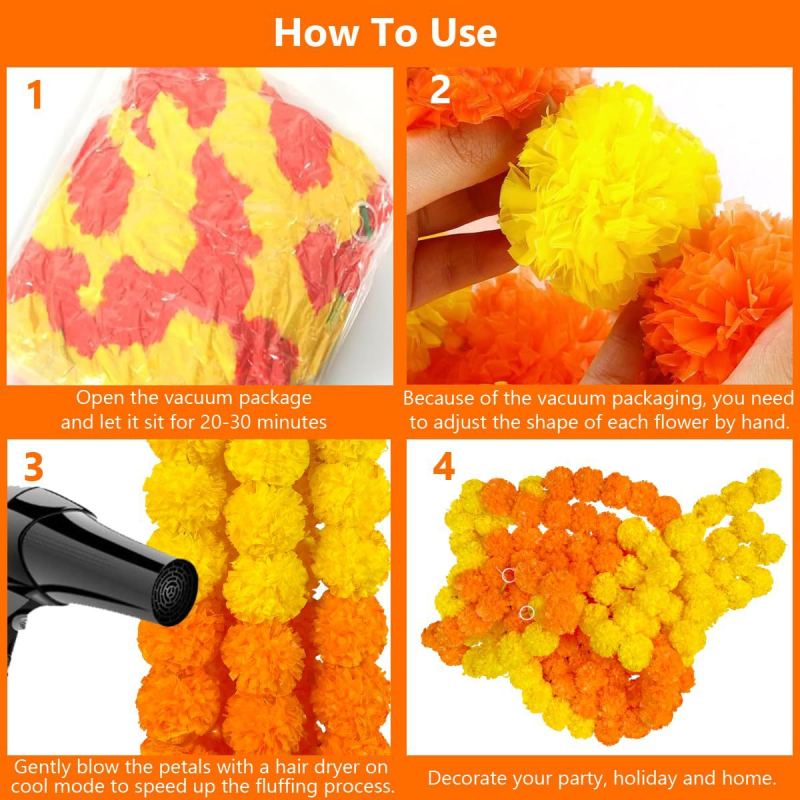 How To Use

1

Open the vacuum package and let it sit for 20-30 minutes

2

Because of the vacuum packaging, you need to adjust the shape of each flower by hand.

3

Gently blow the petals with a hair dryer on cool mode to speed up the fluffing process.

4

Decorate your party, holiday and home.