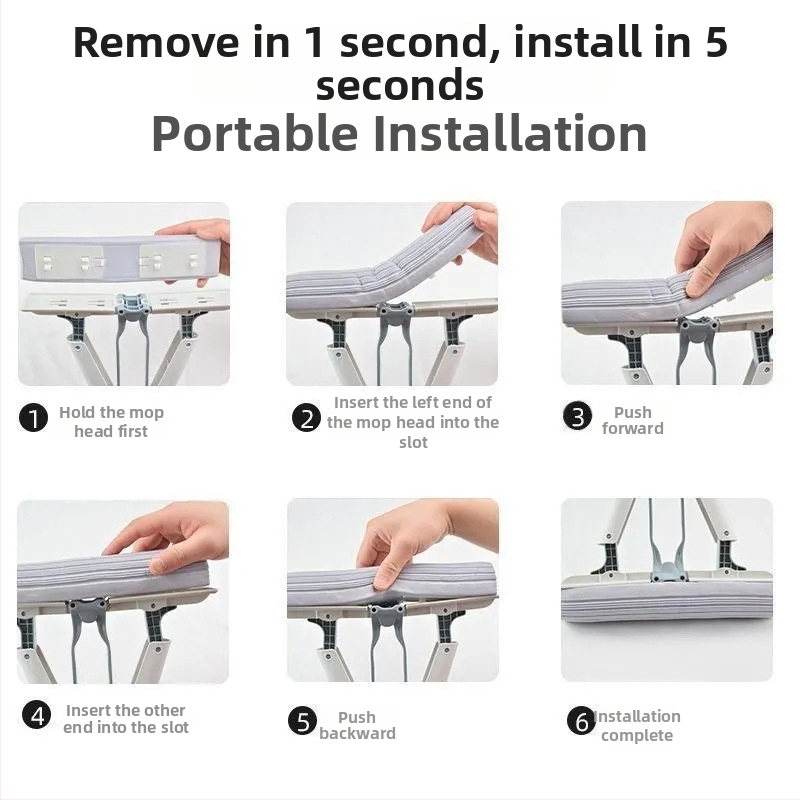 Remove in 1 second, install in 5 seconds

Portable Installation

1 Hold the mop head first

2 Insert the left end of the mop head into the slot

3 Push forward

4 Insert the other end into the slot

5 Push backward

6 Installation complete