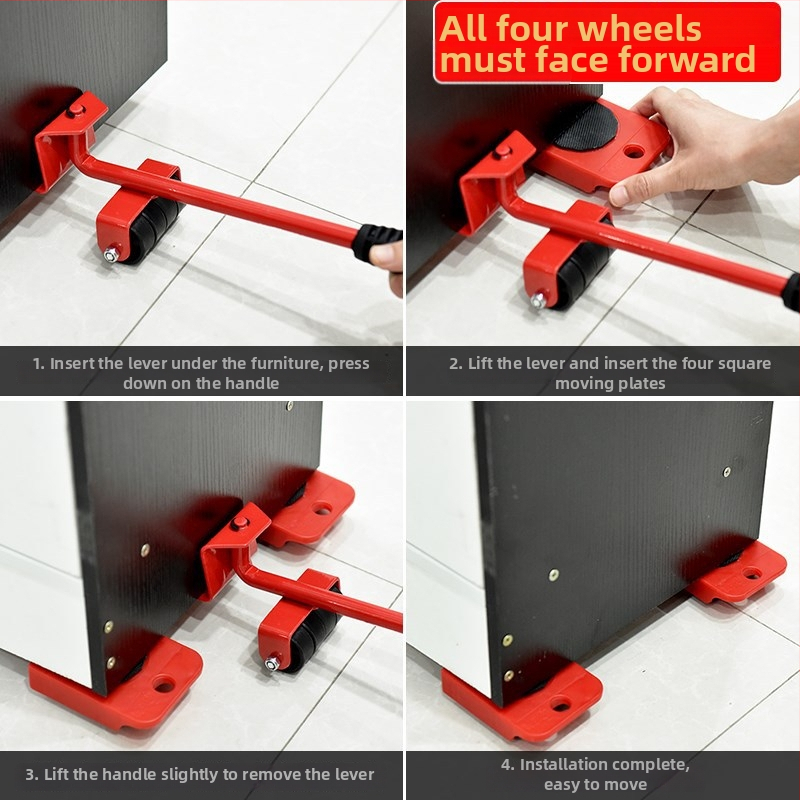 All four wheels must face forward

1. Insert the lever under the furniture, press down on the handle

2. Lift the lever and insert the four square moving plates

3. Lift the handle slightly to remove the lever

4. Installation complete, easy to move