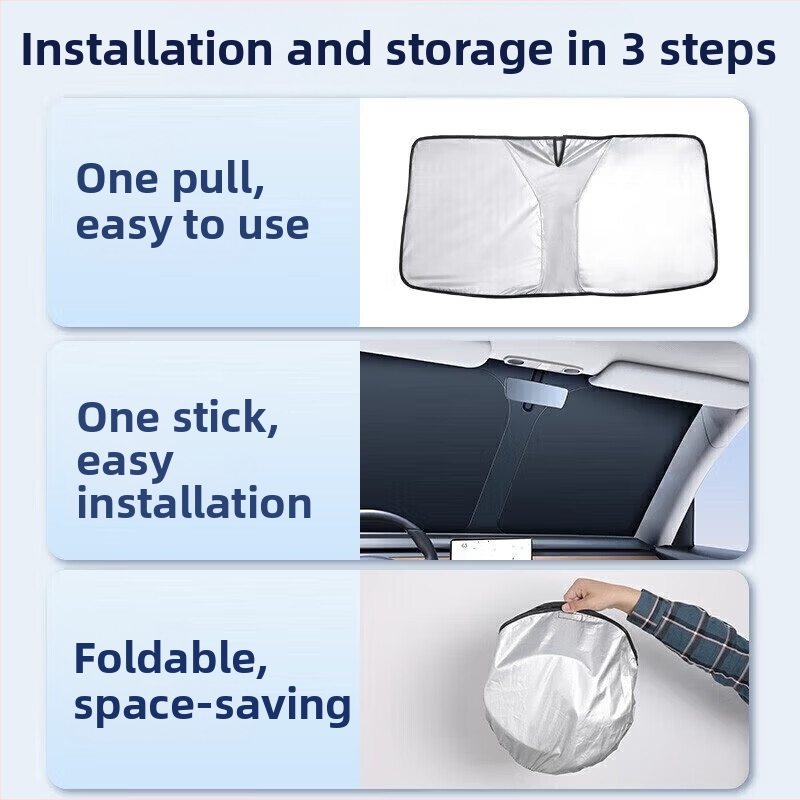 Installation and storage in 3 steps

One pull, easy to use

One stick, easy installation

Foldable, space-saving