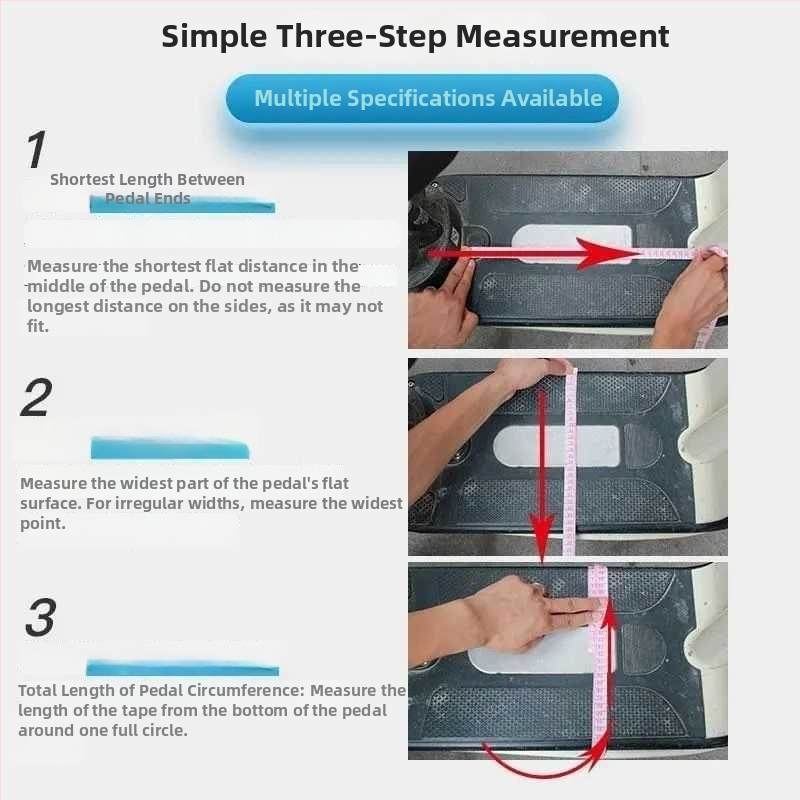 Simple Three-Step Measurement

Multiple Specifications Available

1

Shortest Length Between Pedal Ends

Measure the shortest flat distance in the middle of the pedal. Do not measure the longest distance on the sides, as it may not fit.

2

Measure the widest part of the pedal's flat surface. For irregular widths, measure the widest point.

3

Total Length of Pedal Circumference: Measure the length of the tape from the bottom of the pedal around one full circle.