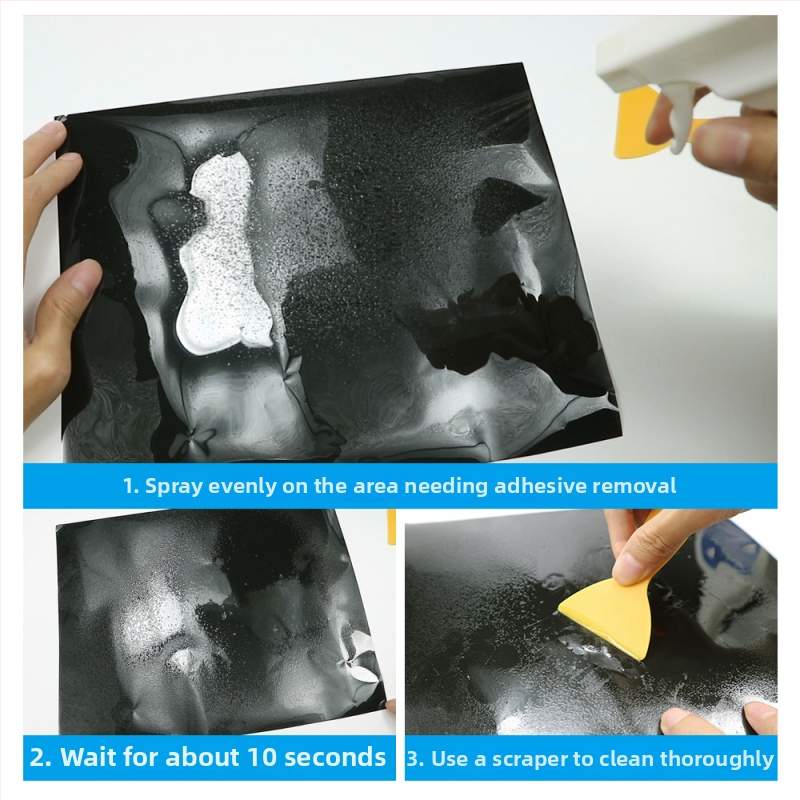 1. Spray evenly on the area needing adhesive removal

2. Wait for about 10 seconds

3. Use a scraper to clean thoroughly