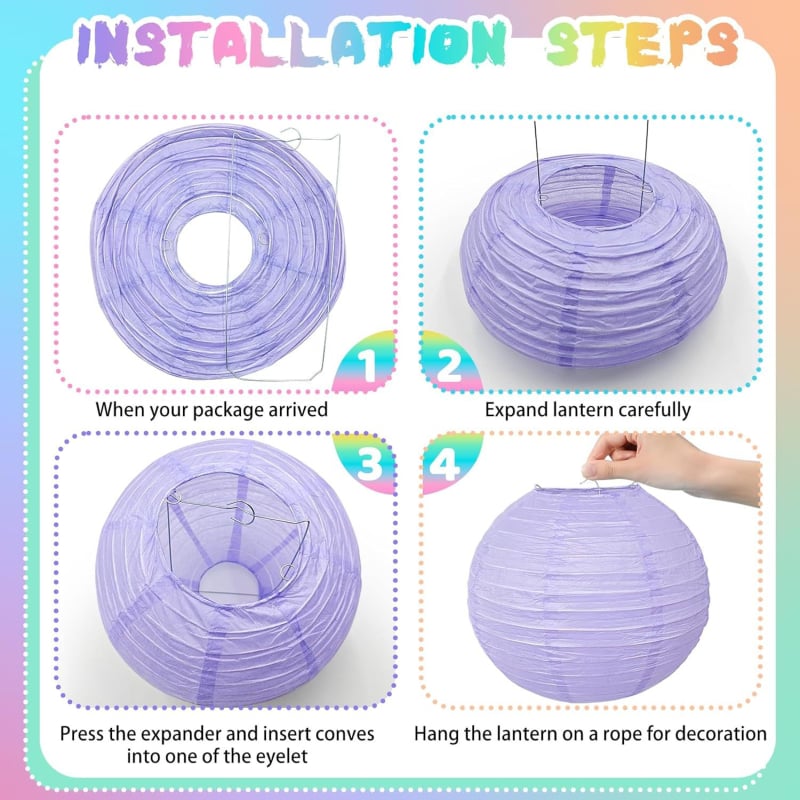 INSTALLATION STEPS

1

When your package arrived

2

Expand lantern carefully

3

Press the expander and insert conves into one of the eyelet

4

Hang the lantern on a rope for decoration