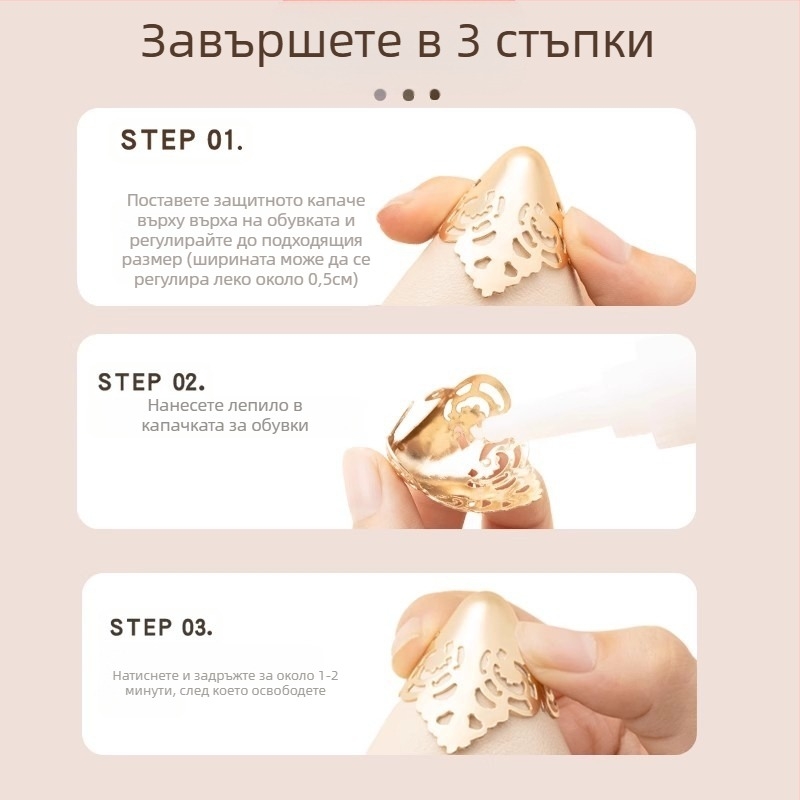 Завършете в 3 стъпки

STEP 01.

Поставете защитното капаче върху върха на обувката и регулирайте до подходящия размер (ширината може да се регулира леко около 0,5см)

STEP 02.

Нанесете лепило в капачката за обувки

STEP 03.

Натиснете и задръжте за около 1-2 минути, след което освободете