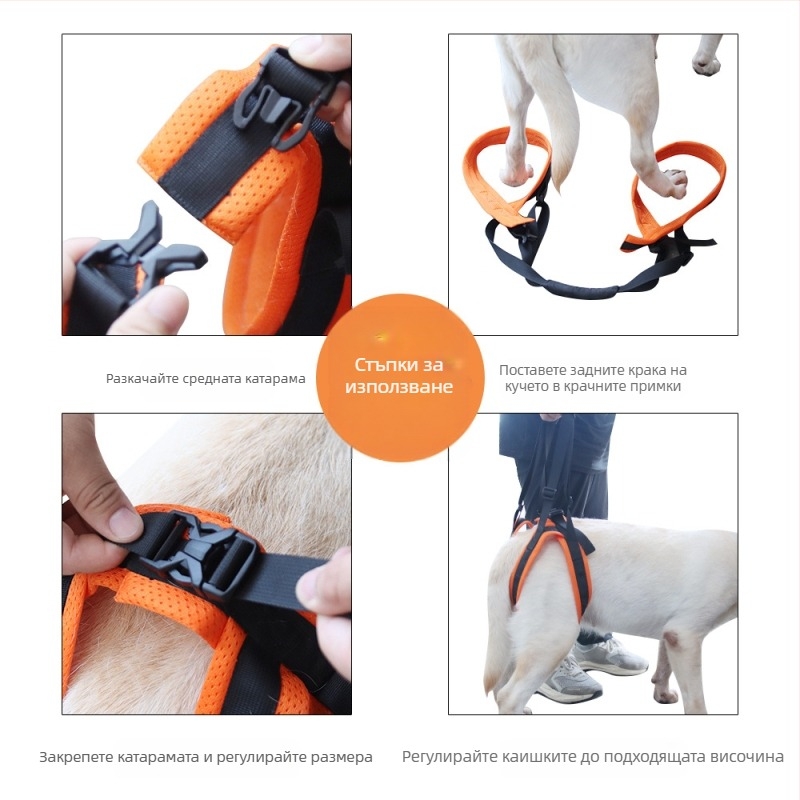 Разкачайте средната катарама

Стъпки за използване

Поставете задните крака на кучето в крачните примки

Закрепете катарамата и регулирайте размера

Регулирайте каишките до подходящата височина