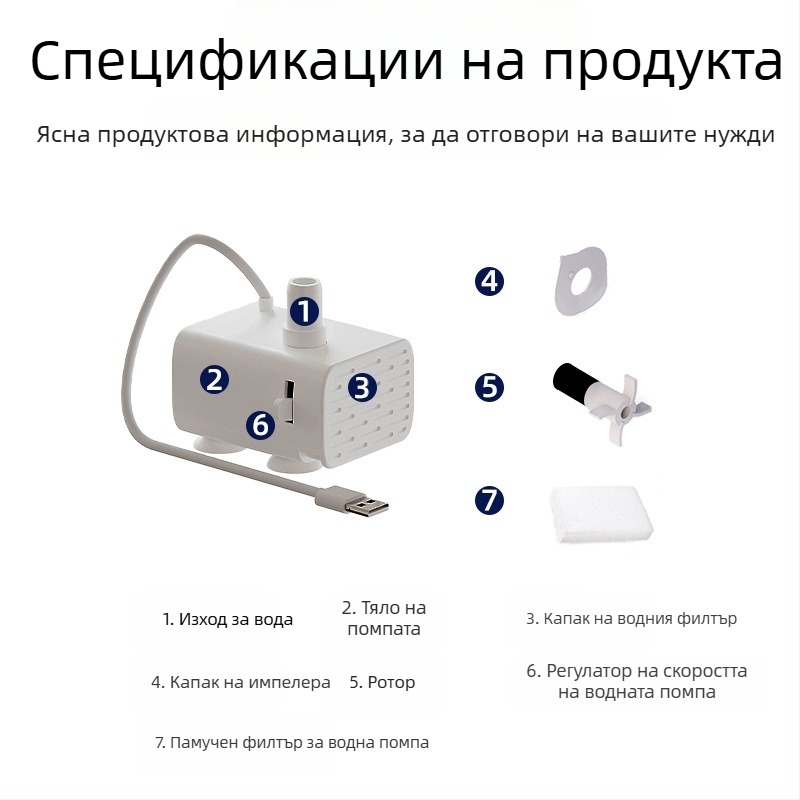 Спецификации на продукта

Ясна продуктова информация, за да отговори на вашите нужди

1

2

3

6

4

5

7

1. Изход за вода

2. Тяло на помпата

3. Капак на водния филтър

4. Капак на импелера

5. Ротор

6. Регулатор на скоростта на водната помпа

7. Памучен филтър за водна помпа