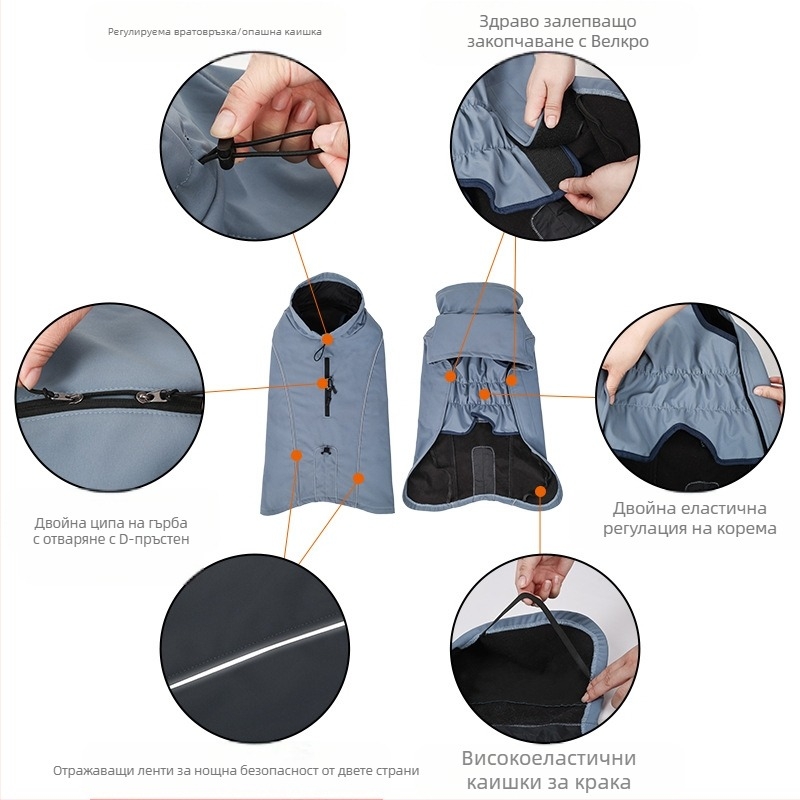 Регулируема вратовръзка/опашна каишка

Здраво залепващо закопчаване с Велкро

Двойна ципа на гърба с отваряне с D-пръстен

Двойна еластична регулация на корема

Отражаващи ленти за нощна безопасност от двете страни

Високоеластични каишки за крака