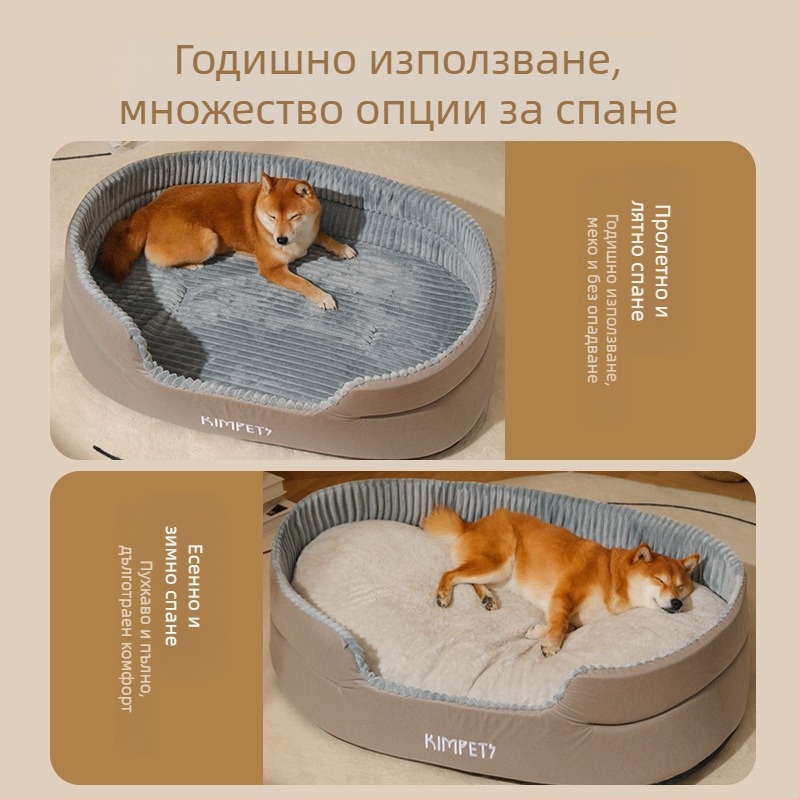 Годишно използване, множество опции за спане

KIMPETS

Пролетно и лятно спане
Годишно използване, меко и без опадване

Есенно и зимно спане
Пухкаво и пълно, дълготраен комфорт

KIMPETS