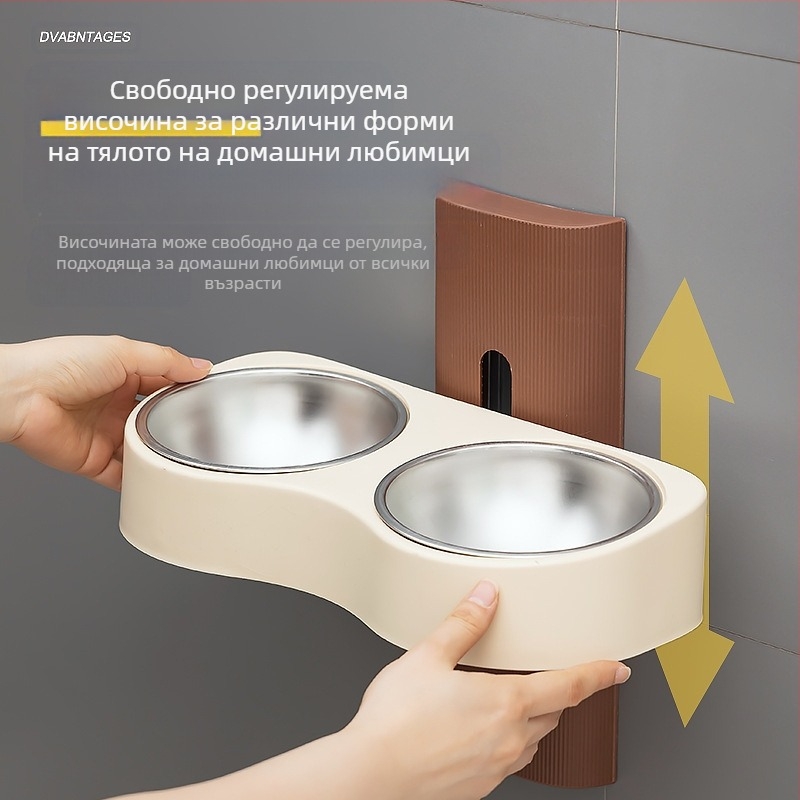 DVABNTAGES

Свободно регулируема височина за различни форми на тялото на домашни любимци

Височината може свободно да се регулира, подходяща за домашни любимци от всички възрасти