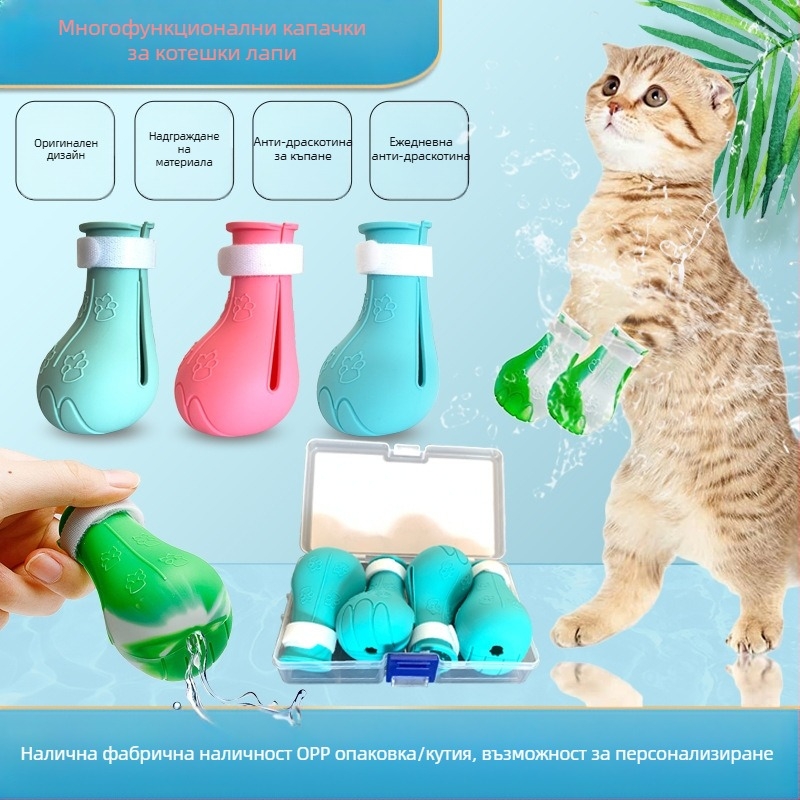 Многофункционални капачки за котешки лапи

Оригинален дизайн

Надграждане на материала

Анти-драскотина за къпане

Ежедневна анти-драскотина

Налична фабрична наличност OPP опаковка/кутия, възможност за персонализиране