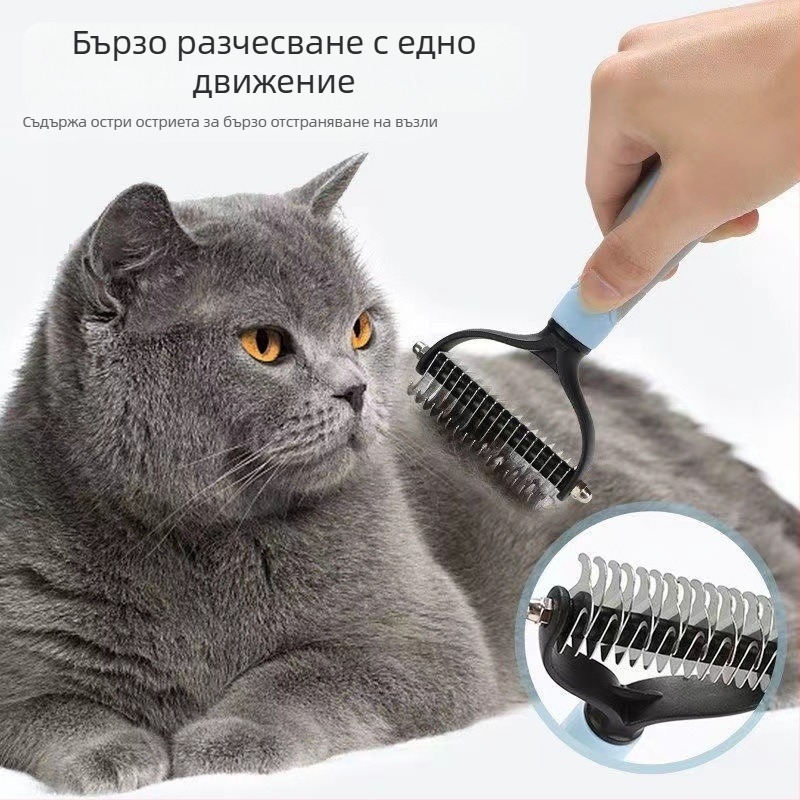 Бързо разчесване с едно движение

Съдържа остри остриета за бързо отстраняване на възли