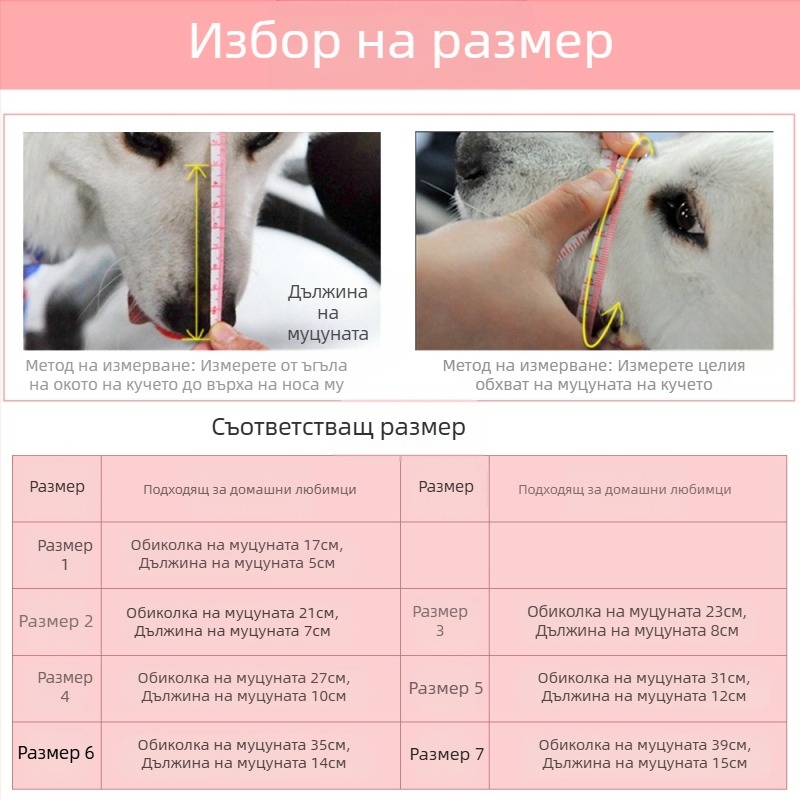 Избор на размер

Дължина на муцуната

Метод на измерване: Измерете от ъгъла на окото на кучето до върха на носа му

Метод на измерване: Измерете целия обхват на муцуната на кучето

Съответстващ размер

| Размер | Подходящ за домашни любимци | Размер | Подходящ за домашни любимци |
|---|---|---|---|
| Размер 1 | Обиколка на муцуната 17см, Дължина на муцуната 5см | | |
| Размер 2 | Обиколка на муцуната 21см, Дължина на муцуната 7см | Размер 3 | Обиколка на муцуната 23см, Дължина на муцуната 8см |
| Размер 4 | Обиколка на муцуната 27см, Дължина на муцуната 10см | Размер 5 | Обиколка на муцуната 31см, Дължина на муцуната 12см |
| Размер 6 | Обиколка на муцуната 35см, Дължина на муцуната 14см | Размер 7 | Обиколка на муцуната 39см, Дължина на муцуната 15см |