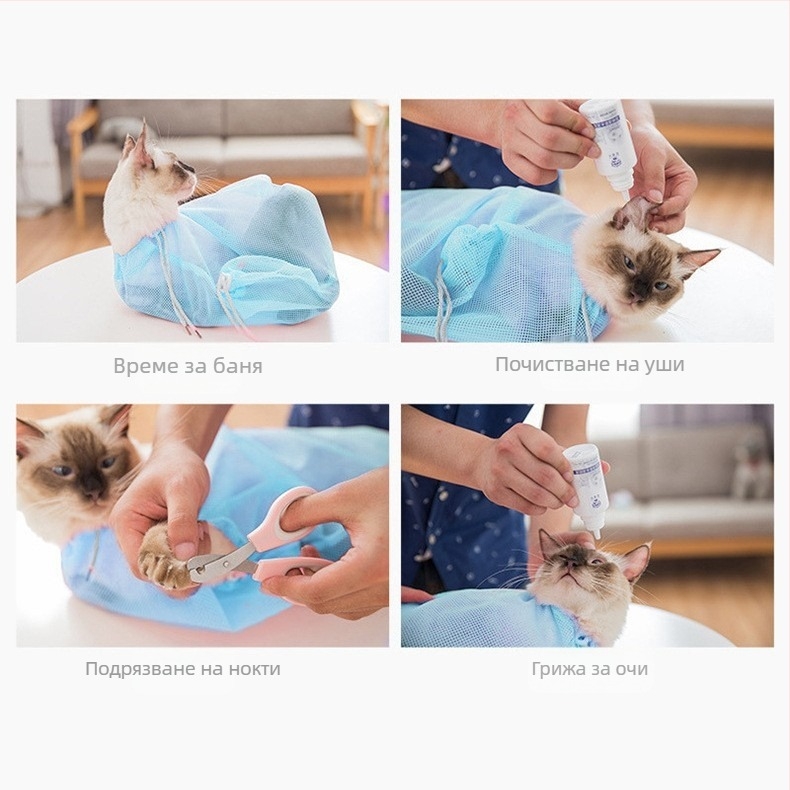 Време за баня

Почистване на уши

Подрязване на нокти

Грижа за очи