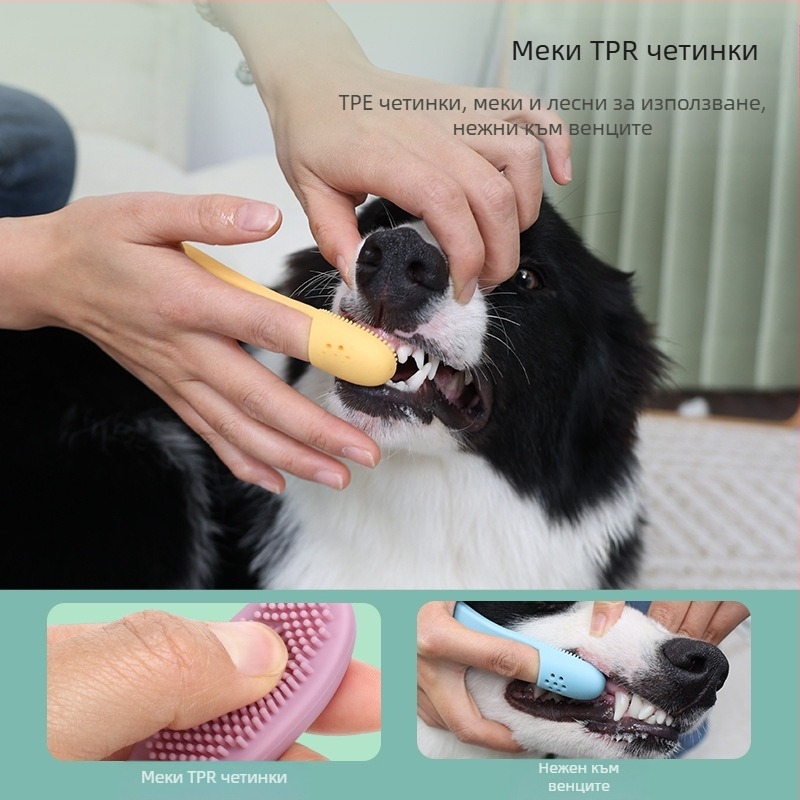 Меки TPR четинки

TPE четинки, меки и лесни за използване, нежни към венците

Меки TPR четинки

Нежен към венците