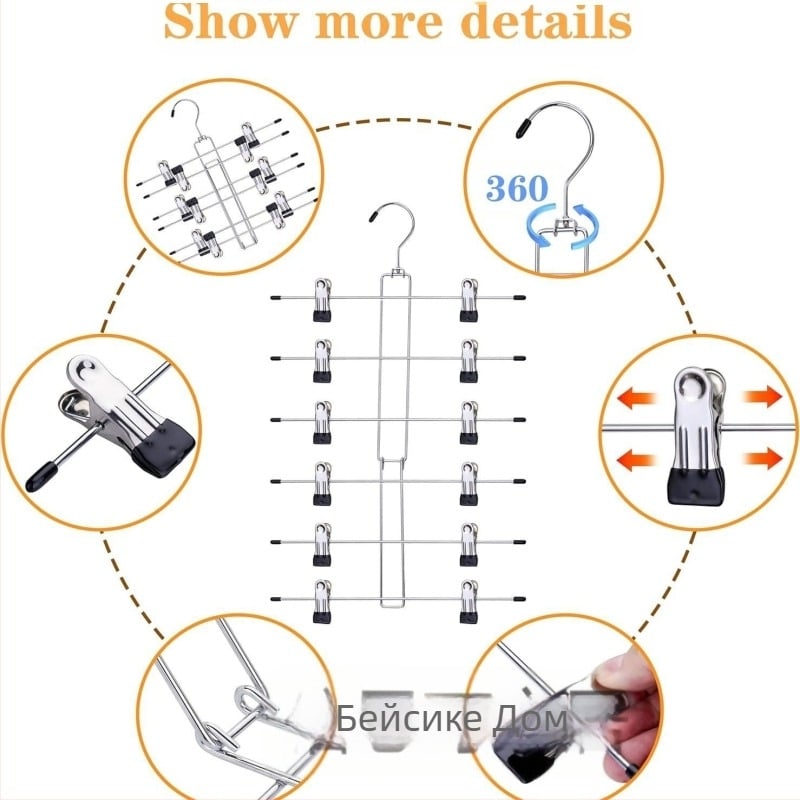 Show more details

360

Бейсике Дом