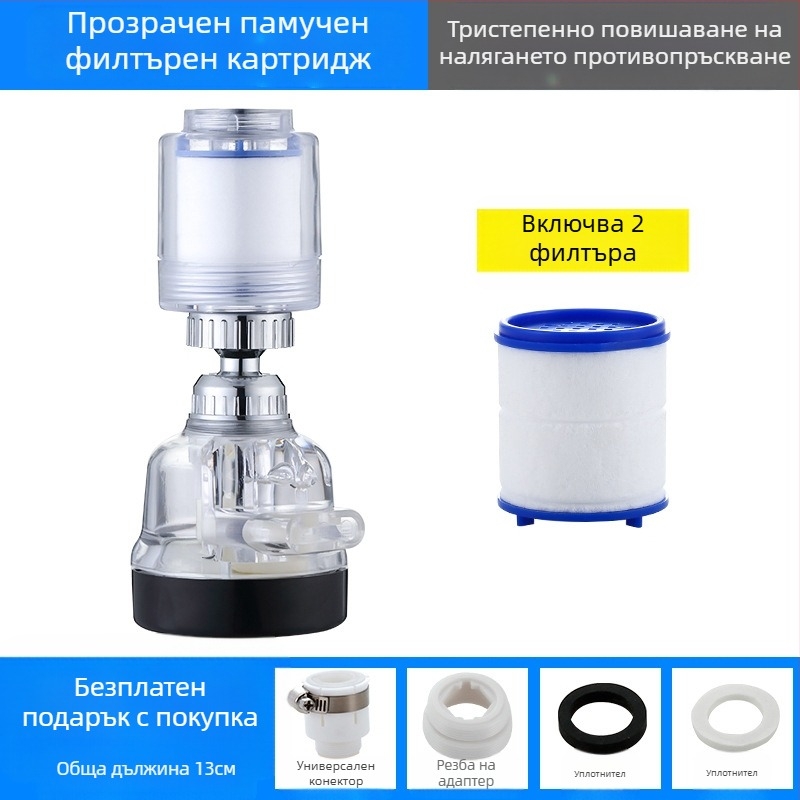 Прозрачен памучен филтърен картридж

Тристепенно повишаване на налягането противопръскване

Включва 2 филтъра

Безплатен подарък с покупка

Обща дължина 13см

Универсален конектор

Резба на адаптер

Уплотнител

Уплотнител