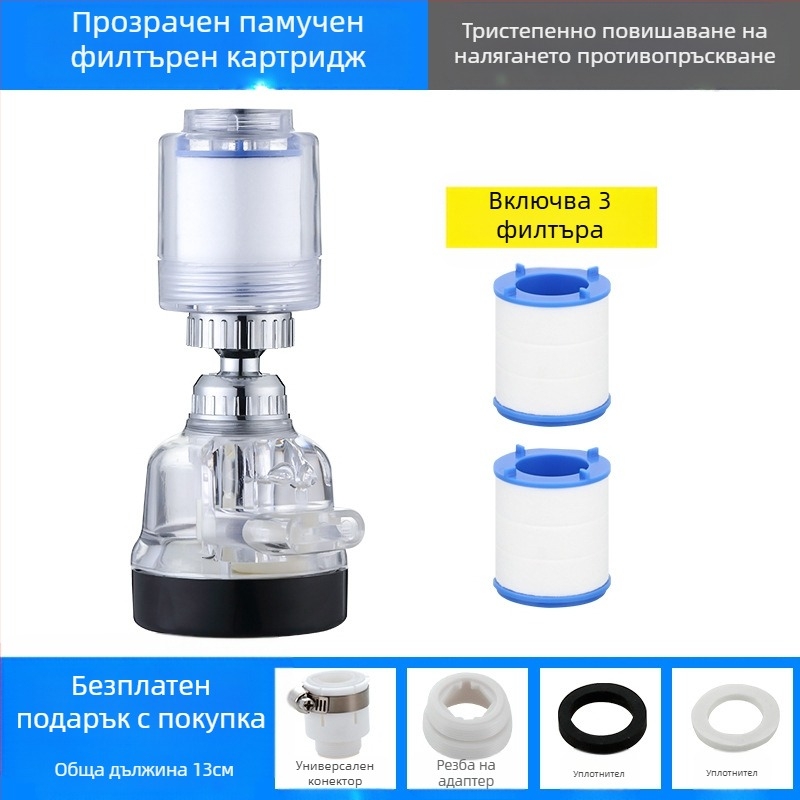 Прозрачен памучен филтърен картридж

Тристепенно повишаване на налягането противопръскване

Включва 3 филтъра

Безплатен подарък с покупка

Обща дължина 13см

Универсален конектор

Резба на адаптер

Уплотнител

Уплотнител