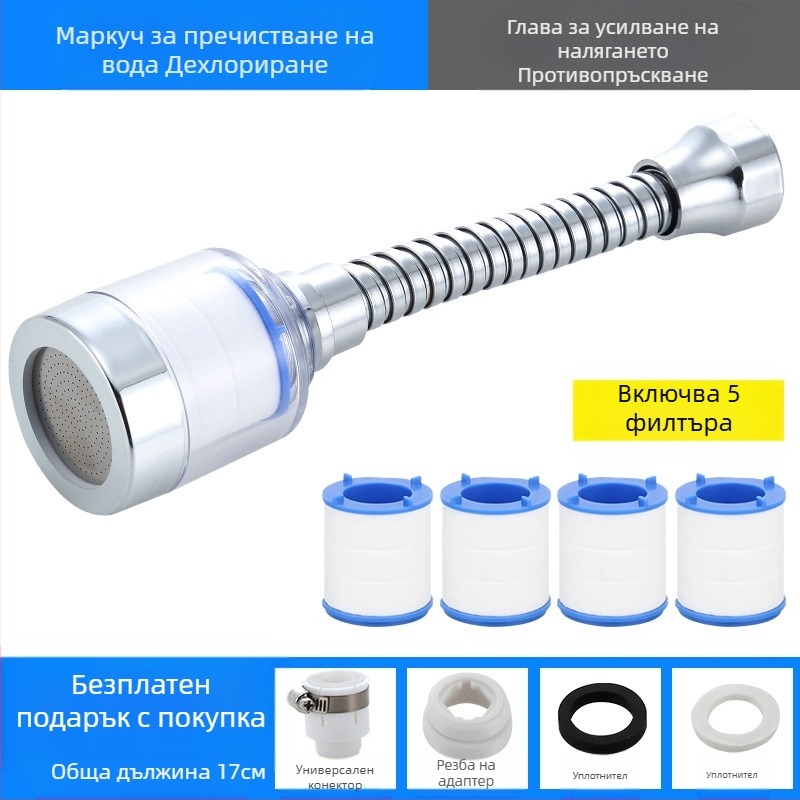 Маркуч за пречистване на вода Дехлориране

Глава за усилване на налягането Противопръскване

Включва 5 филтъра

Безплатен подарък с покупка

Обща дължина 17см

Универсален конектор

Резба на адаптер

Уплотнител

Уплотнител