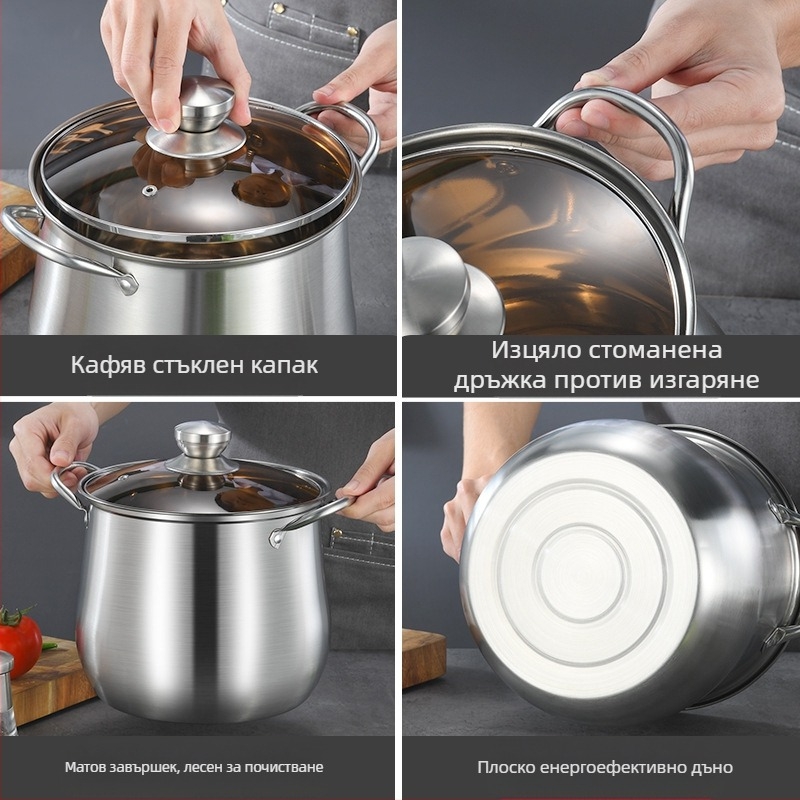 Кафяв стъклен капак

Изцяло стоманена дръжка против изгаряне

Матов завършек, лесен за почистване

Плоско енергоефективно дъно