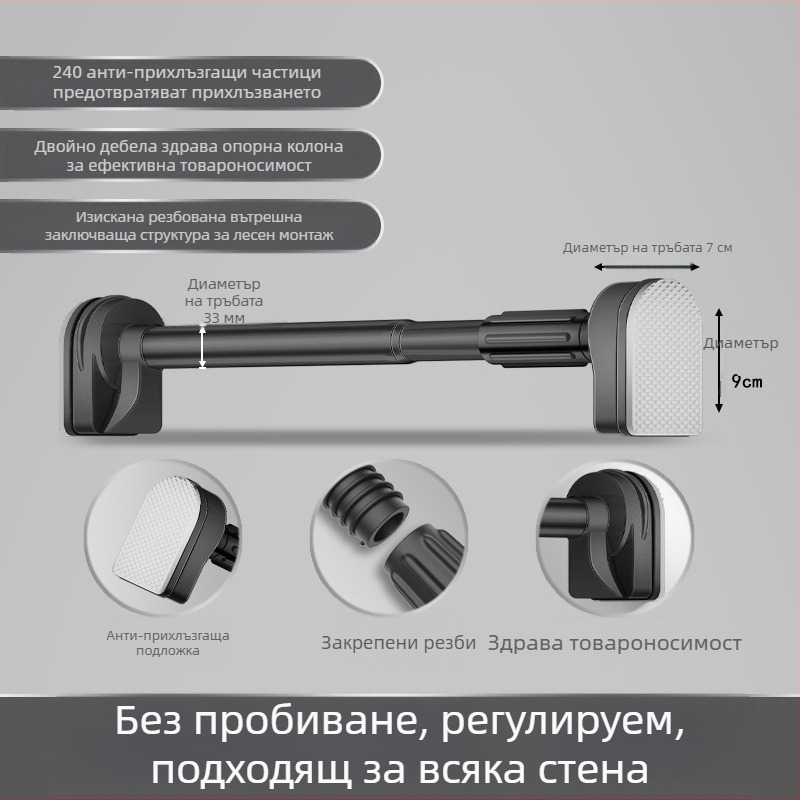 240 анти-прихлъзгащи частици предотвратяват прихлъзването

Двойно дебела здрава опорна колона за ефективна товароносимост

Изискана резбована вътрешна заключваща структура за лесен монтаж

Диаметър на тръбата 7 см

Диаметър на тръбата 33 мм

Диаметър

9cm

Анти-прихлъзгаща подложка

Закрепени резби

Здрава товароносимост

Без пробиване, регулируем, подходящ за всяка стена