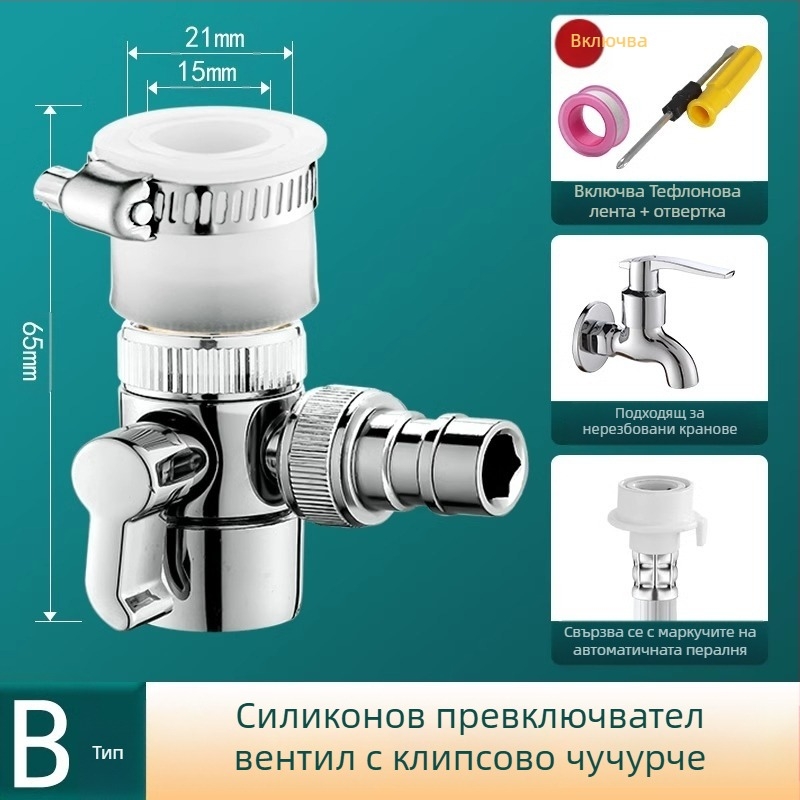 21mm
15mm
65mm

Включва

Включва Тефлонова лента + отвертка

Подходящ за нерезбовани кранове

Свързва се с маркучите на автоматичната пералня

B Тип

Силиконов превключвател вентил с клипсово чучурче