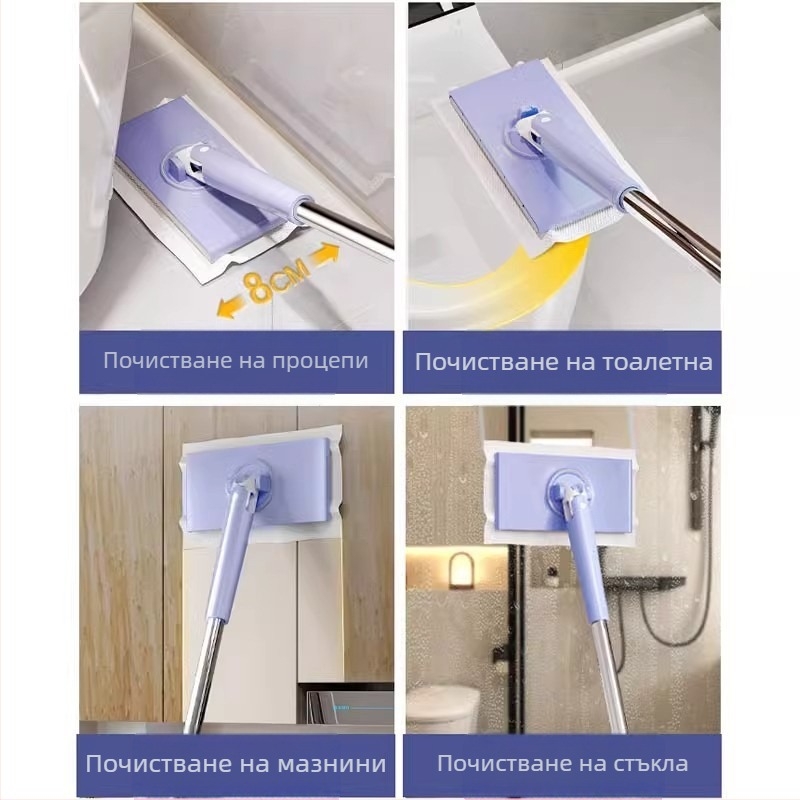 8CM

Почистване на процепи

Почистване на тоалетна

Почистване на мазнини

Почистване на стъкла