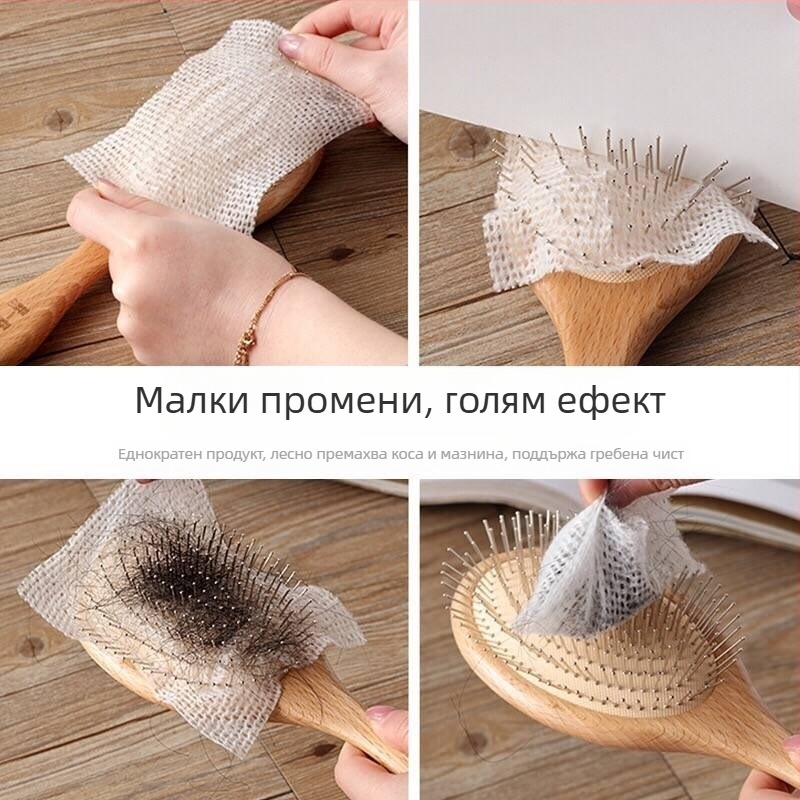 Малки промени, голям ефект

Еднократен продукт, лесно премахва коса и мазнина, поддържа гребена чист