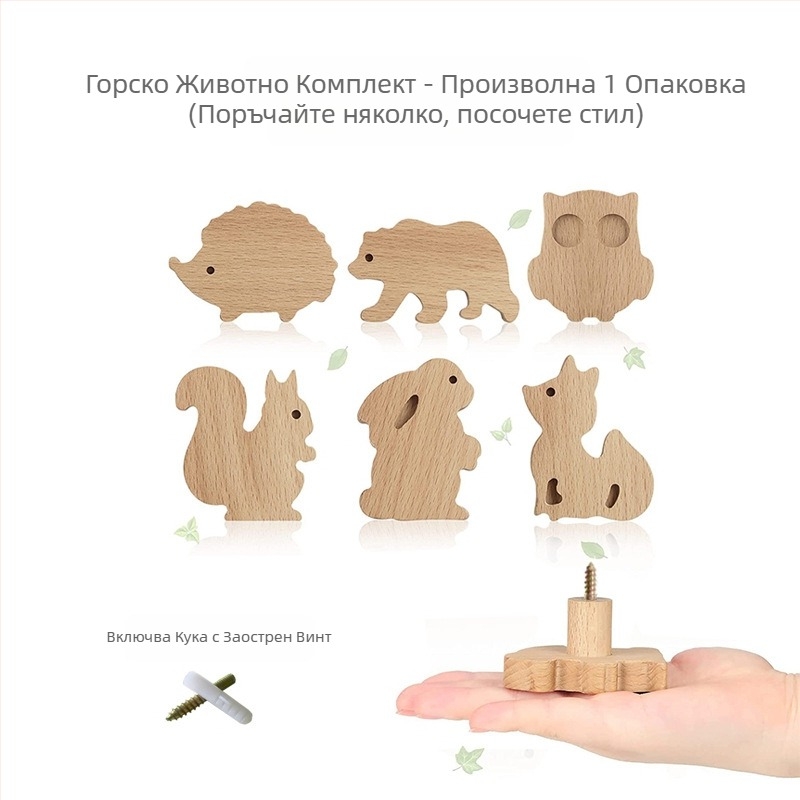 Горско Животно Комплект - Произволна 1 Опаковка
(Поръчайте няколко, посочете стил)

Включва Кука с Заострен Винт