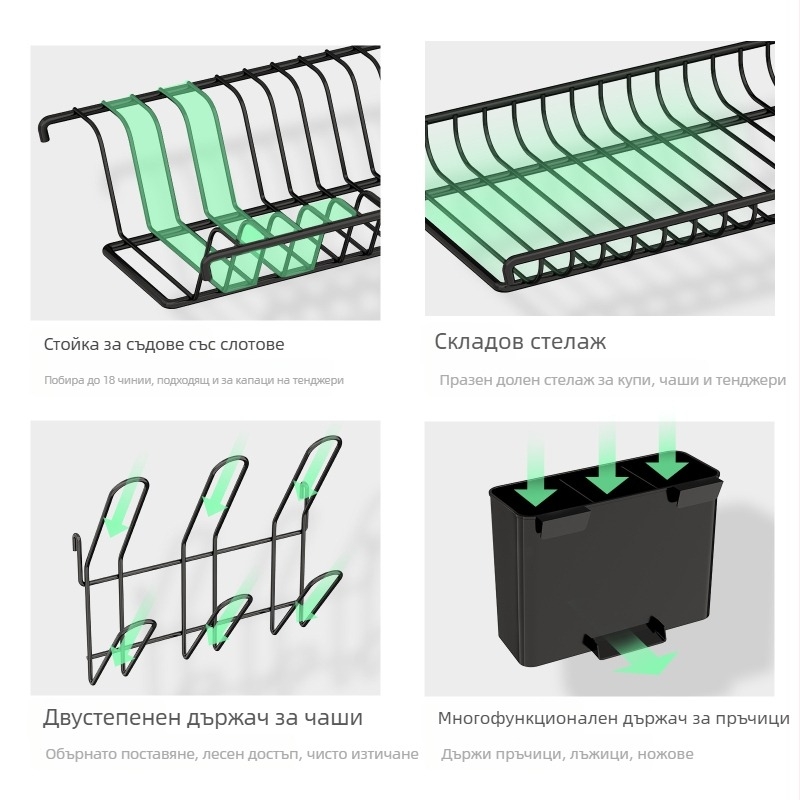 Стойка за съдове със слотове

Побира до 18 чинии, подходящ и за капаци на тенджери

Складов стелаж

Празен долен стелаж за купи, чаши и тенджери

Двустепенен държач за чаши

Обърнато поставяне, лесен достъп, чисто изтичане

Многофункционален държач за пръчици

Държи пръчици, лъжици, ножове