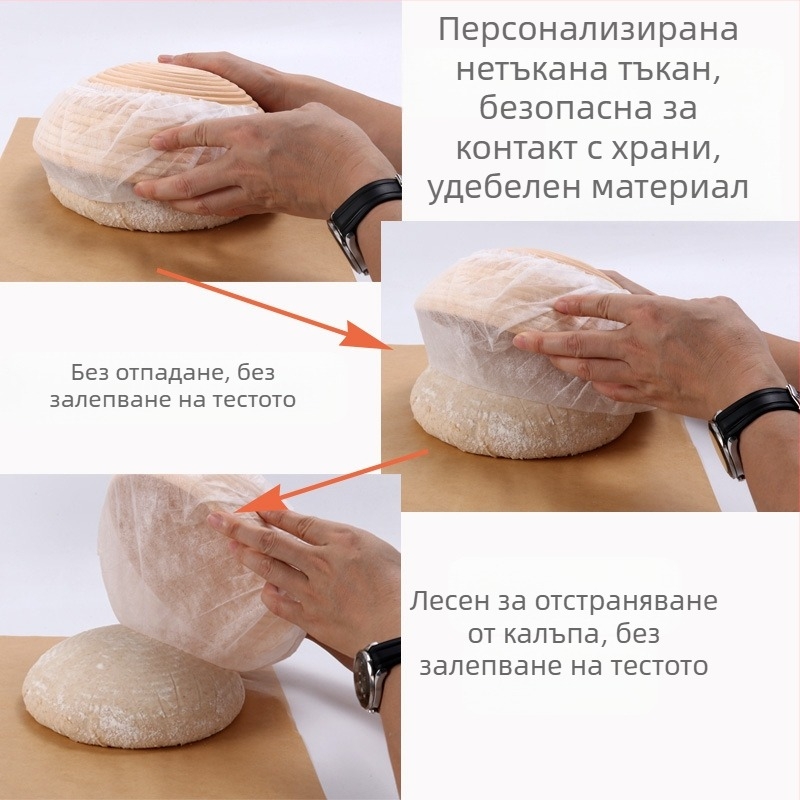 Персонализирана нетъкана тъкан, безопасна за контакт с храни, удебелен материал

Без отпадане, без залепване на тестото

Лесен за отстраняване от калъпа, без залепване на тестото