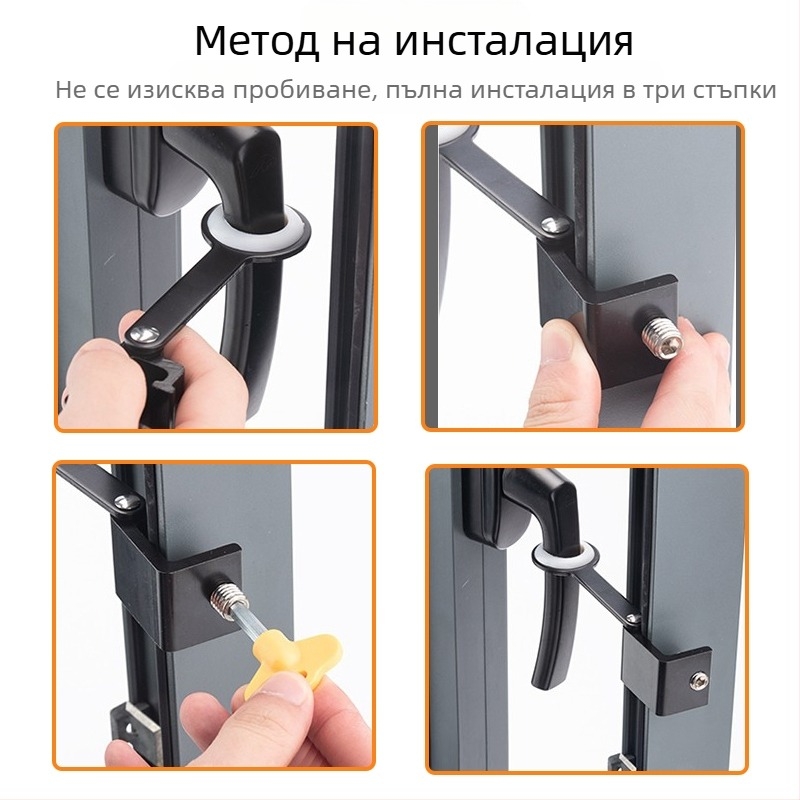 Метод на инсталация

Не се изисква пробиване, пълна инсталация в три стъпки