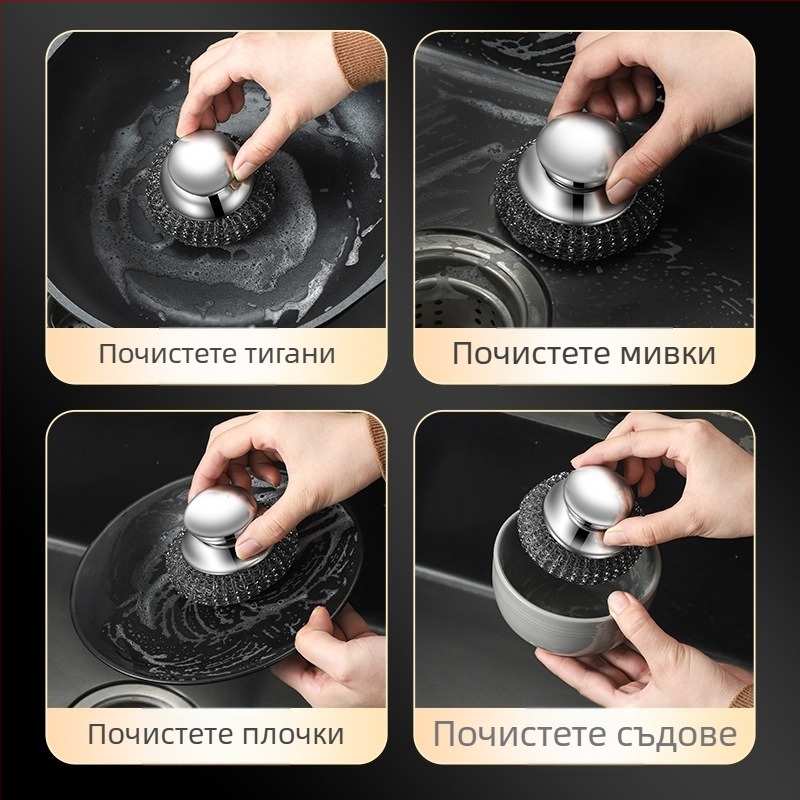 Почистете тигани

Почистете мивки

Почистете плочки

Почистете съдове