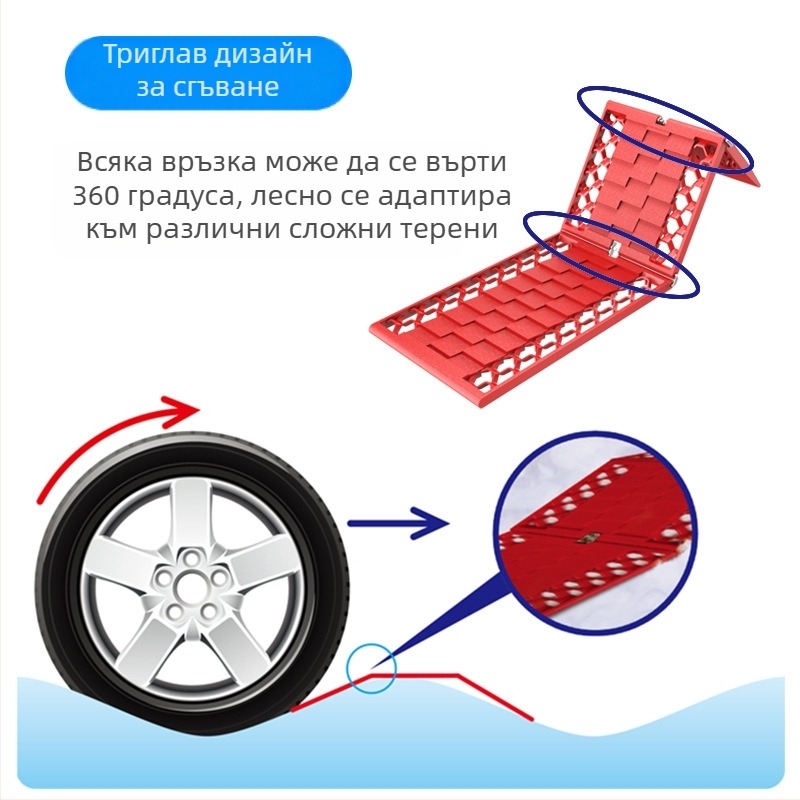 Триглав дизайн за сгъване

Всяка връзка може да се върти 360 градуса, лесно се адаптира към различни сложни терени