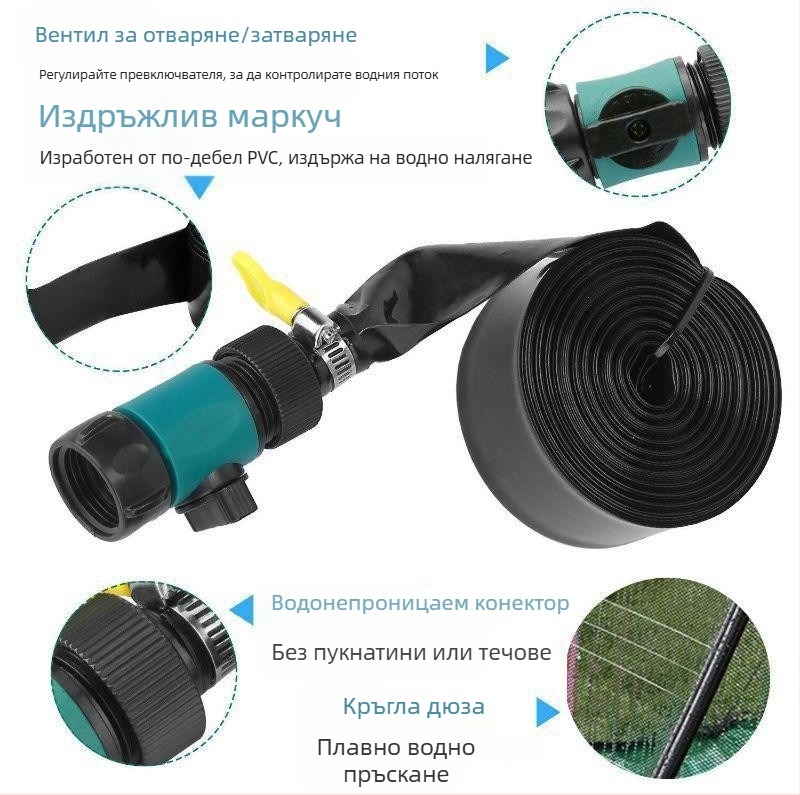 Вентил за отваряне/затваряне

Регулирайте превключвателя, за да контролирате водния поток

Издръжлив маркуч

Изработен от по-дебел PVC, издържа на водно налягане

Водонепроницаем конектор

Без пукнатини или течове

Кръгла дюза

Плавно водно пръскане