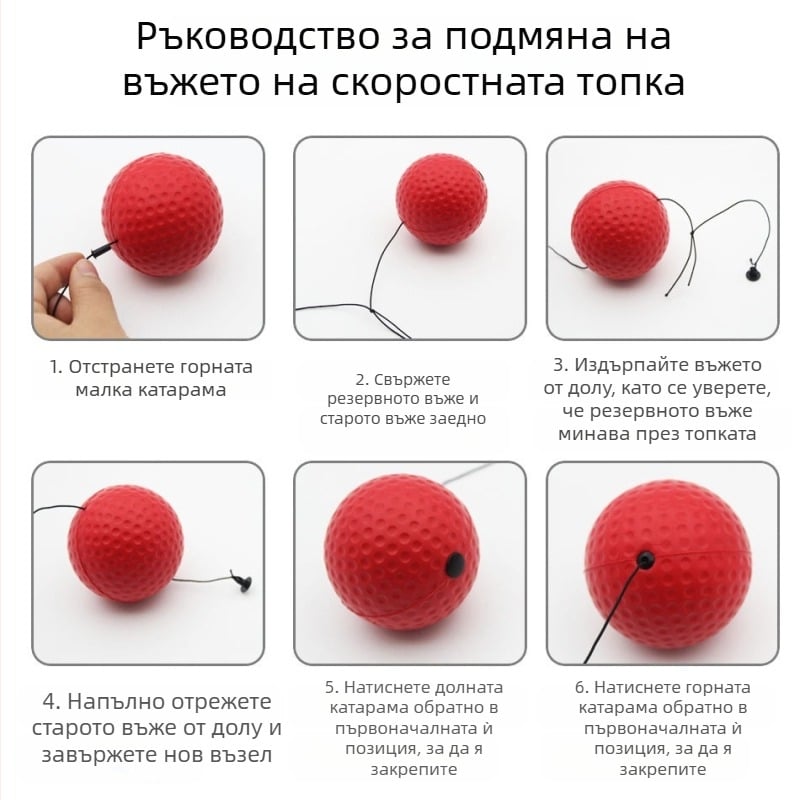 Ръководство за подмяна на въжето на скоростната топка

1. Отстранете горната малка катарама

2. Свържете резервното въже и старото въже заедно

3. Издърпайте въжето от долу, като се уверете, че резервното въже минава през топката

4. Напълно отрежете старото въже от долу и завържете нов възел

5. Натиснете долната катарама обратно в първоначалната ѝ позиция, за да я закрепите

6. Натиснете горната катарама обратно в първоначалната ѝ позиция, за да я закрепите