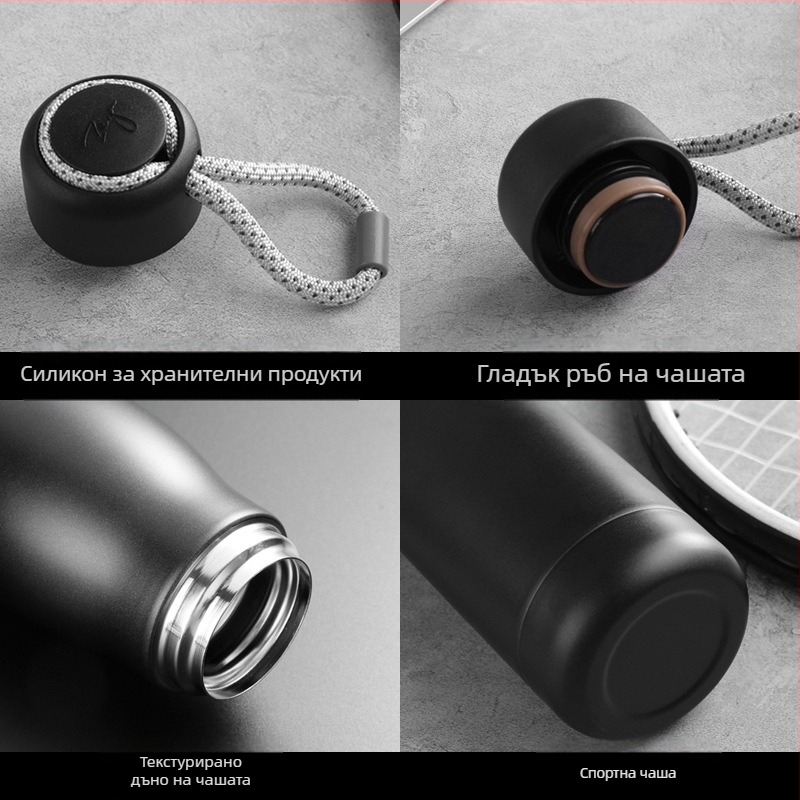 Силикон за хранителни продукти

Гладък ръб на чашата

Текстурирано дъно на чашата

Спортна чаша