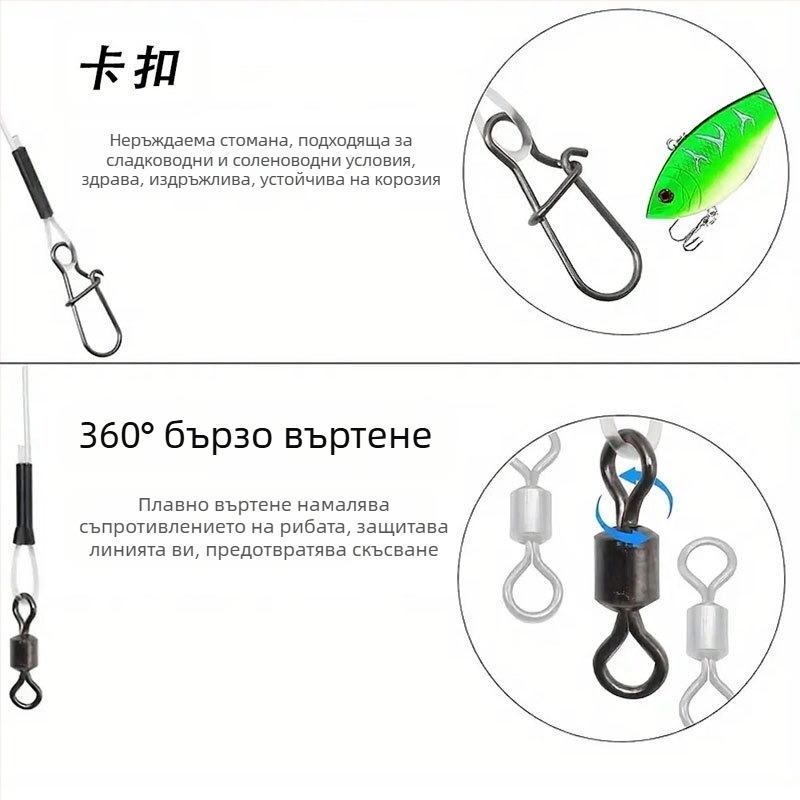 卡扣

Неръждаема стомана, подходяща за сладководни и соленоводни условия, здрава, издръжлива, устойчива на корозия

360° бързо въртене

Плавно въртене намалява съпротивлението на рибата, защитава линията ви, предотвратява скъсване