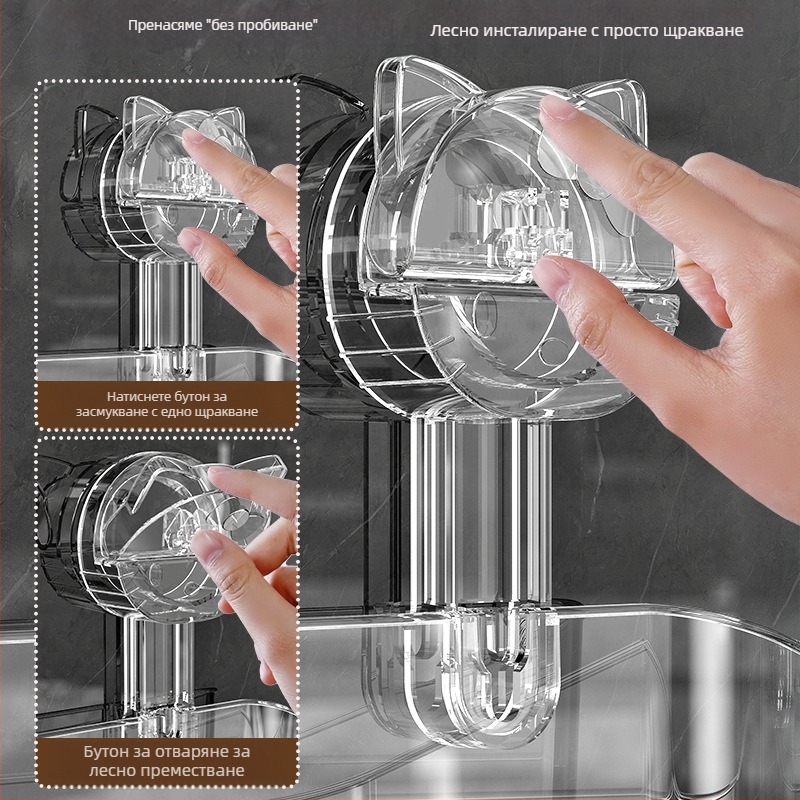 Пренасяме "без пробиване"

Лесно инсталиране с просто щракване

Натиснете бутон за засмукване с едно щракване

Бутон за отваряне за лесно преместване