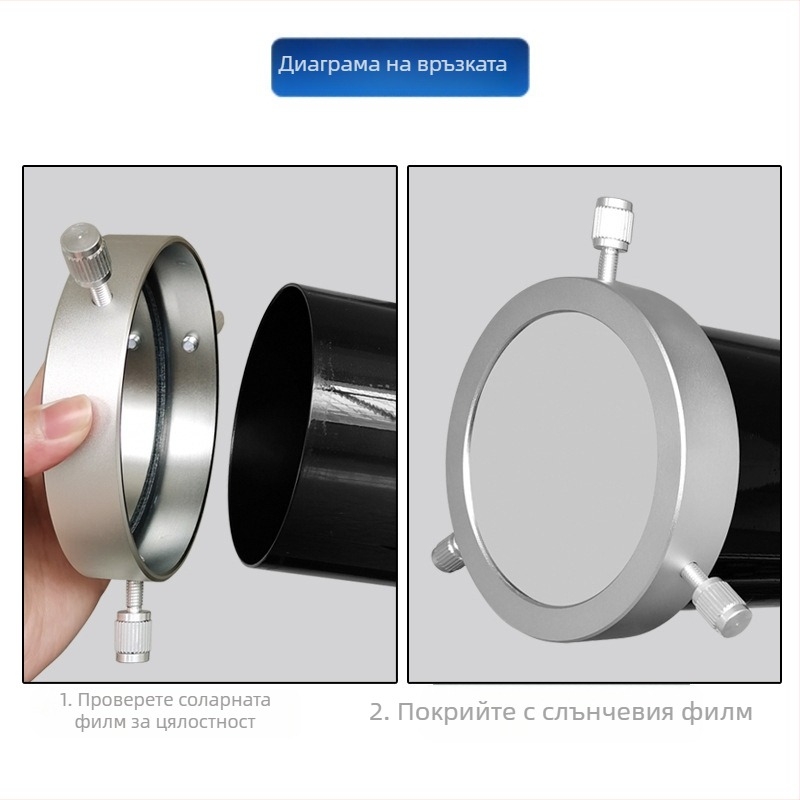 Диаграма на връзката

1. Проверете соларната филм за цялостност

2. Покрийте с слънчевия филм