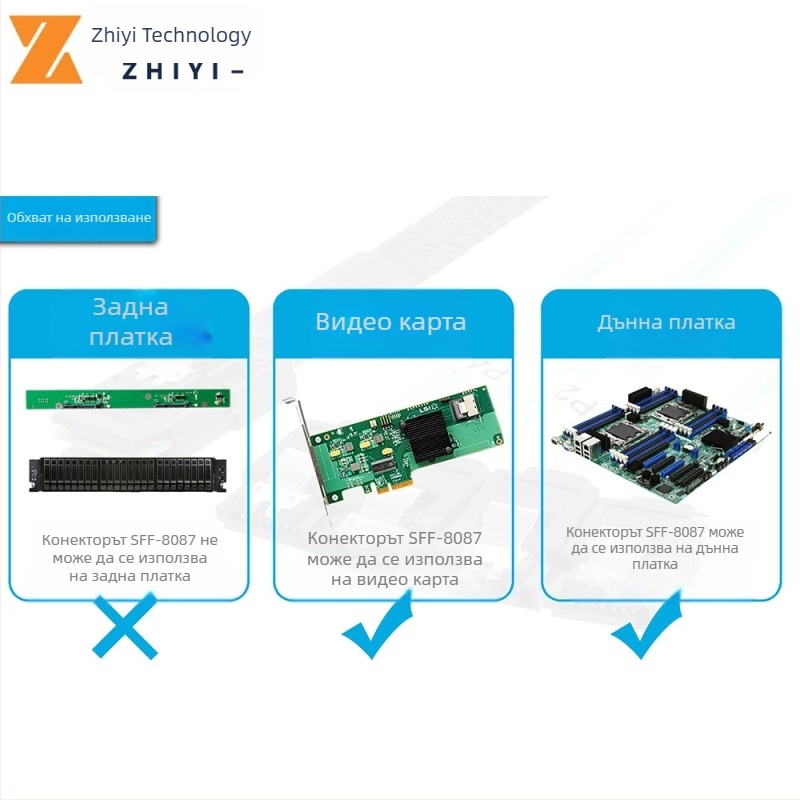 Zhiyi Technology
ZHIYI -

Обхват на използване

Задна платка

Конекторът SFF-8087 не може да се използва на задна платка

Видео карта

Конекторът SFF-8087 може да се използва на видео карта

Дънна платка

Конекторът SFF-8087 може да се използва на дънна платка