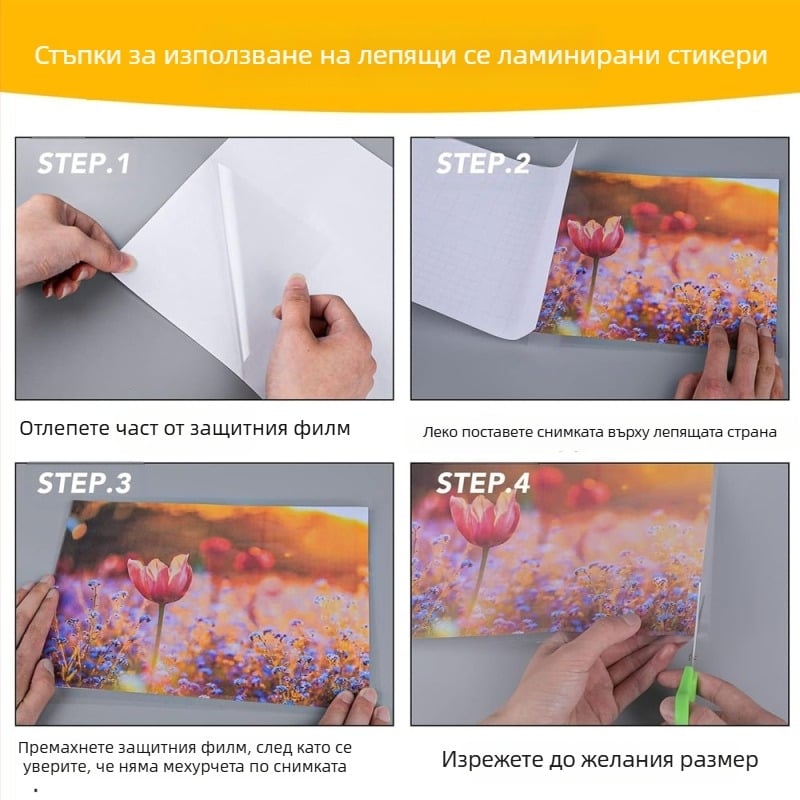 Стъпки за използване на лепящи се ламинирани стикери

STEP.1

Отлепете част от защитния филм

STEP.2

Леко поставете снимката върху лепящата страна

STEP.3

Премахнете защитния филм, след като се уверите, че няма мехурчета по снимката
.

STEP.4

Изрежете до желания размер