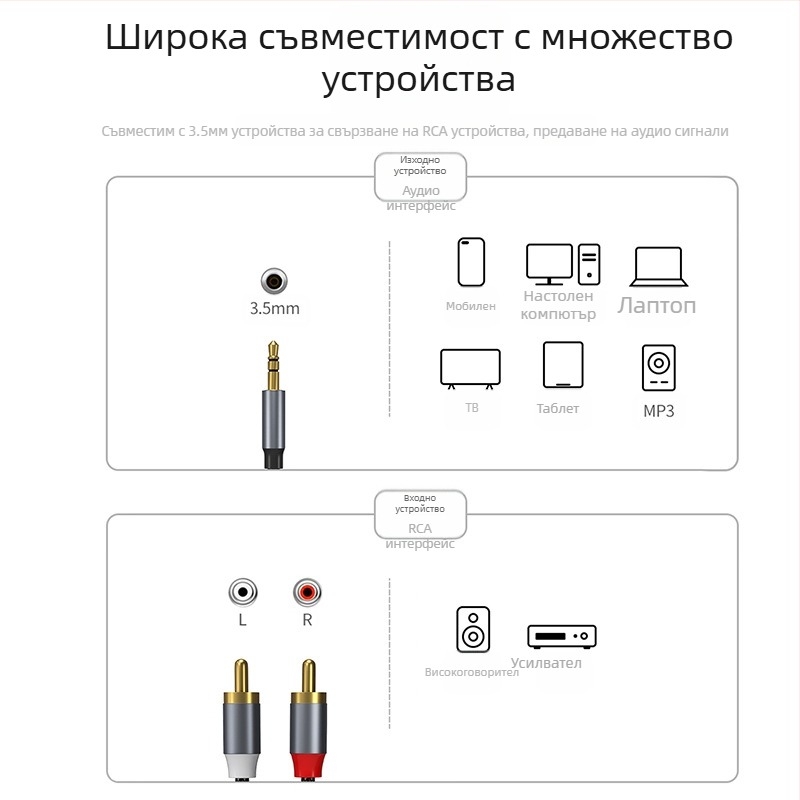 Широка съвместимост с множество устройства

Съвместим с 3.5мм устройства за свързване на RCA устройства, предаване на аудио сигнали

Изходно устройство
Аудио интерфейс

3.5mm

Мобилен
Настолен компютър
Лаптоп
ТВ
Таблет
MP3

Входно устройство
RCA интерфейс

L
R

Високоговорител
Усилвател